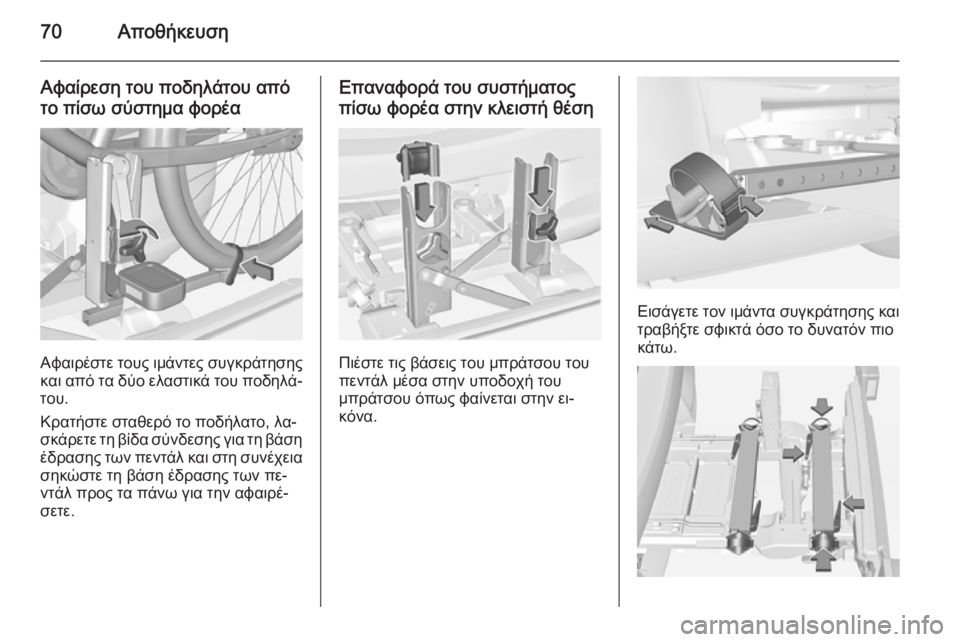 70 Αποθήκευση

Αφαίρεση του ποδηλάτου από το πίσω σύστημα φορέα

Αφαιρέστε τους ιμάντες συγκράτησης και από τα δύο ελαστικά του ποδηλάτου.

Κρατήστε σταθερό το ποδήλατο, λασκάρετε τη βίδα σύνδεσης για τη βάση έδρασης των πεντάλ και στη συνέχεια σηκώστε τη βάση έδρασης των πεντάλ προς τα πάνω για την αφαιρέσετε.

Επαναφορά του συστήματος πίσω φορέα στην κλειστή θέση

Πιέστε τις βάσεις του μπράτσου του πεντάλ μέσα στην υποδοχή του μπράτσου όπως φαίνεται στην εικόνα.

Εισάγετε τον ιμάντα συγκράτησης και τραβήξτε σφικτά όσο το δυνατόν πιο κάτω.

carmanualsonline.info