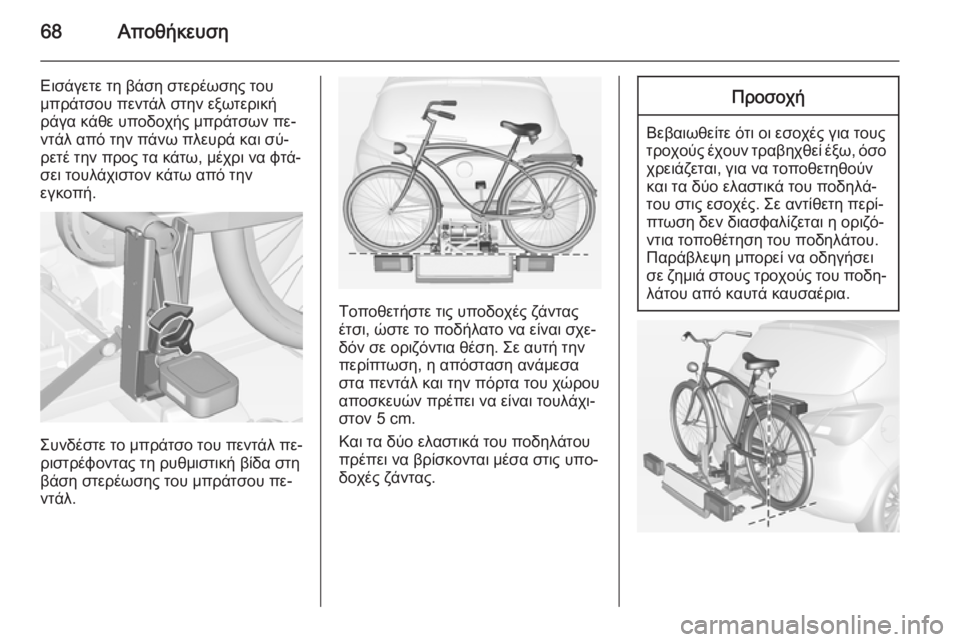 68 Αποθήκευση

Εισάγετε τη βάση στερέωσης του μπράτσου πεντάλ στην εξωτερική ράγα κάθε υποδοχής μπράτσων πεντάλ από την πάνω πλευρά και σύρετέ την προς τα κάτω, μέχρι να φτάσει τουλάχιστον κάτω από την εγκοπή.

Συνδέστε το μπράτσο του πεντάλ περιστρέφοντας τη ρυθμιστική βίδα στη βάση στερέωσης του μπράτσου πεντάλ.

Τοποθετήστε τις υποδοχές ζάντας έτσι, ώστε το ποδήλατο να είναι σχεδόν σε οριζόντια θέση. Σε αυτή την περίπτωση, η απόσταση ανάμεσα στα πεντάλ και την πόρτα του χώρου αποσκευών πρέπει να είναι τουλάχιστον 5 cm.

Και τα δύο ελαστικά του ποδηλάτου πρέπει να βρίσκονται μέσα στις υποδοχές ζάντας.

Προσοχή

Βεβαιωθείτε ότι οι εσοχές για τους τροχούς έχουν τραβηχθεί έξω, όσο χρειάζεται, για να τοποθετηθούν και τα δύο ελαστικά του ποδηλάτου στις εσοχές. Σε αντίθετη περίπτωση δεν διασφαλίζεται η οριζόντια τοποθέτηση του ποδηλάτου. Παράβλεψη μπορεί να οδηγήσει σε ζημιά στους τροχούς του ποδηλάτου από καυτά καυσαέρια.

carmanualsonline.info