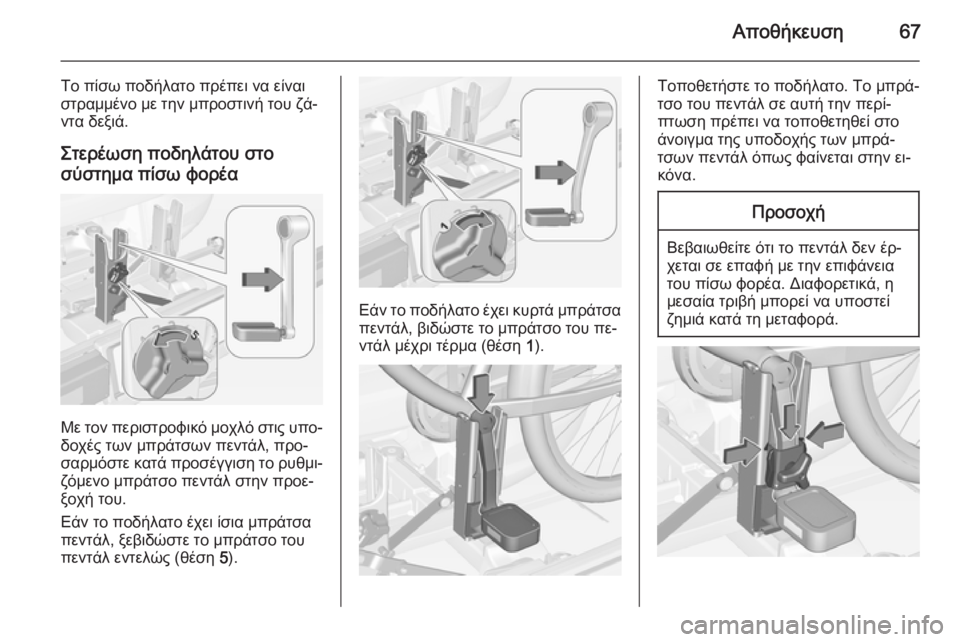 Αποθήκευση 67

Το πίσω ποδήλατο πρέπει να είναι στραμμένο με την μπροστινή του ζάντα δεξιά.

Στερέωση ποδηλάτου στο σύστημα πίσω φορέα

5

Με τον περιστροφικό μοχλό στις υποδοχές των μπράτσων πεντάλ, προσαρμόστε κατά προσέγγιση το ρυθμιζόμενο μπράτσο πεντάλ στην προεξοχή του.

Εάν το ποδήλατο έχει ίσια μπράτσα πεντάλ, ξεβιδώστε το μπράτσο του πεντάλ εντελώς (θέση 5).

1

Εάν το ποδήλατο έχει κυρτά μπράτσα πεντάλ, βιδώστε το μπράτσο του πεντάλ μέχρι τέρμα (θέση 1).

Τοποθετήστε το ποδήλατο. Το μπράτσο του πεντάλ σε αυτή την περίπτωση πρέπει να τοποθετηθεί στο άνοιγμα της υποδοχής των μπράτσων πεντάλ όπως φαίνεται στην εικόνα.

Προσοχή

Βεβαιωθείτε ότι το πεντάλ δεν έρχεται σε επαφή με την επιφάνεια του πίσω φορέα. Διαφορετικά, η μεσαία τριβή μπορεί να υποστεί ζημιά κατά τη μεταφορά.

carmanualsonline.info