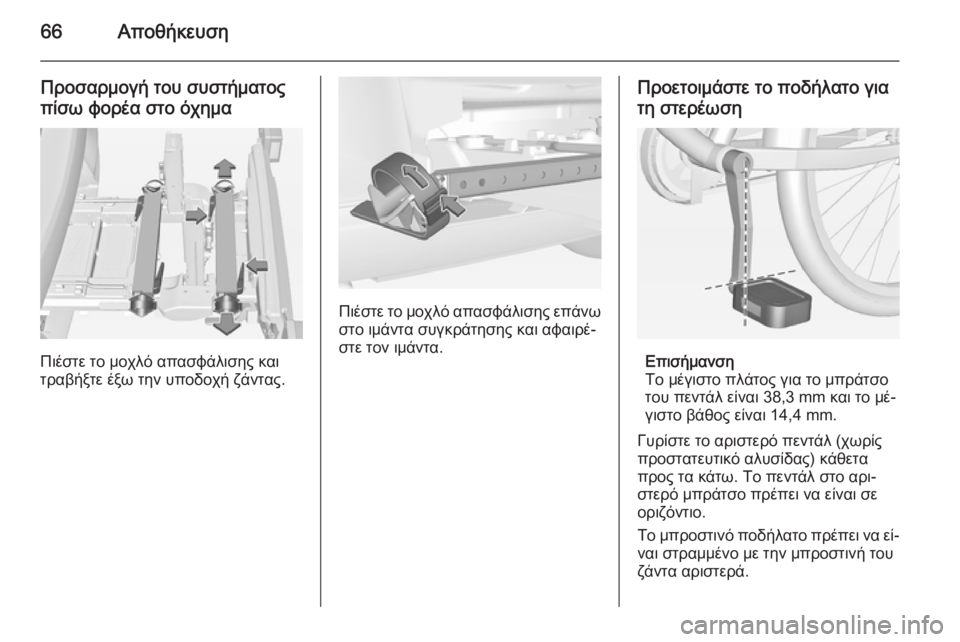 66 Αποθήκευση

Προσαρμογή του συστήματος πίσω φορέα στο όχημα

Πιέστε το μοχλό απασφάλισης και τραβήξτε έξω την υποδοχή ζάντας.

Πιέστε το μοχλό απασφάλισης επάνω στο ιμάντα συγκράτησης και αφαιρέστε τον ιμάντα.

Προετοιμάστε το ποδήλατο για τη στερέωση

Επισήμανση
Το μέγιστο πλάτος για το μπράτσο του πεντάλ είναι 38,3 mm και το μέγιστο βάθος είναι 14,4 mm.

Γυρίστε το αριστερό πεντάλ (χωρίς προστατευτικό αλυσίδας) κάθετα προς τα κάτω. Το πεντάλ στο αριστερό μπράτσο πρέπει να είναι σε οριζόντιο.

Το μπροστινό ποδήλατο πρέπει να είναι στραμμένο με την μπροστινή του ζάντα αριστερά.

carmanualsonline.info