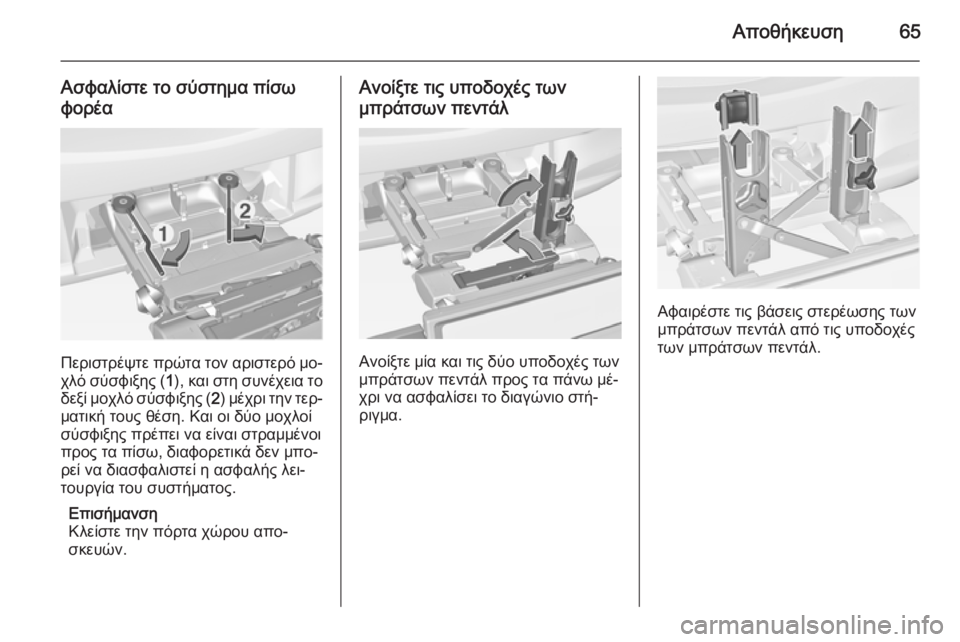 Αποθήκευση 65

Ασφαλίστε το σύστημα πίσω φορέα

1
2

Περιστρέψτε πρώτα τον αριστερό μοχλό σύσφιξης (1), και στη συνέχεια το δεξί μοχλό σύσφιξης (2) μέχρι την τερματική τους θέση. Και οι δύο μοχλοί σύσφιξης πρέπει να είναι στραμμένοι προς τα πίσω, διαφορετικά δεν μπορεί να διασφαλιστεί η ασφαλής λειτουργία του συστήματος.

Επισήμανση
Κλείστε την πόρτα χώρου αποσκευών.

Ανοίξτε τις υποδοχές των μπράτσων πεντάλ

Ανοίξτε μία και τις δύο υποδοχές των μπράτσων πεντάλ προς τα πάνω μέχρι να ασφαλίσει το διαγώνιο στήριγμα.

Αφαιρέστε τις βάσεις στερέωσης των μπράτσων πεντάλ από τις υποδοχές των μπράτσων πεντάλ.

carmanualsonline.info