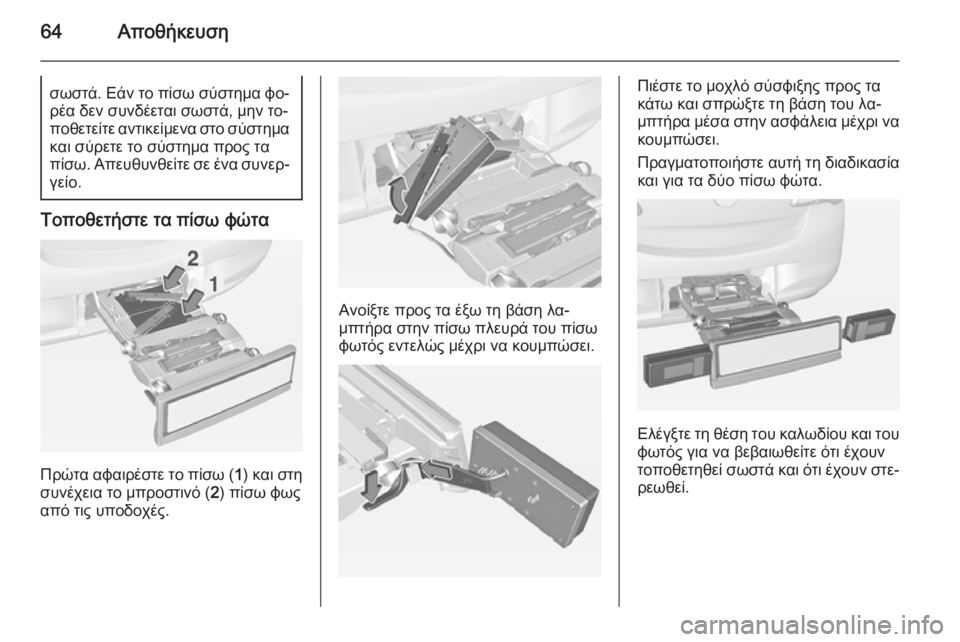 64 Αποθήκευση

σωστά. Εάν το πίσω σύστημα φορέα δεν συνδέεται σωστά, μην τοποθετείτε αντικείμενα στο σύστημα και σύρετε το σύστημα προς τα πίσω. Απευθυνθείτε σε ένα συνεργείο.

Τοποθετήστε τα πίσω φώτα

2
1

Πρώτα αφαιρέστε το πίσω (1) και στη συνέχεια το μπροστινό (2) πίσω φως από τις υποδοχές.

Ανοίξτε προς τα έξω τη βάση λαμπτήρα στην πίσω πλευρά του πίσω φωτός εντελώς μέχρι να κουμπώσει.

Πιέστε το μοχλό σύσφιξης προς τα κάτω και σπρώξτε τη βάση του λαμπτήρα μέσα στην ασφάλεια μέχρι να κουμπώσει.

Πραγματοποιήστε αυτή τη διαδικασία και για τα δύο πίσω φώτα.

Ελέγξτε τη θέση του καλωδίου και του φωτός για να βεβαιωθείτε ότι έχουν τοποθετηθεί σωστά και ότι έχουν στερεωθεί.

carmanualsonline.info