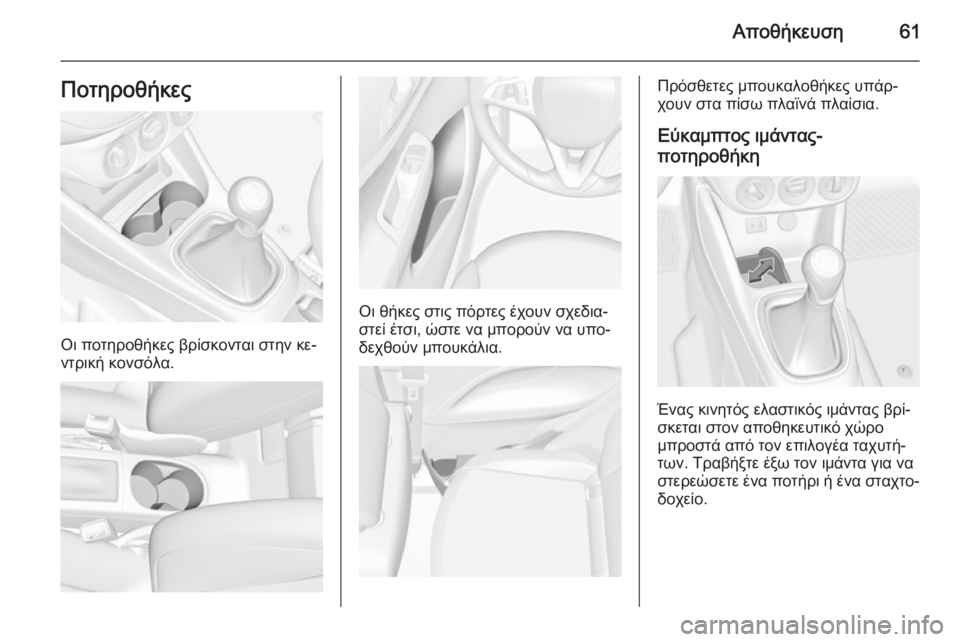 Αποθήκευση 61

Ποτηροθήκες

Οι ποτηροθήκες βρίσκονται στην κεντρική κονσόλα.

Οι θήκες στις πόρτες έχουν σχεδιαστεί έτσι, ώστε να μπορούν να υποδεχθούν μπουκάλια.

Πρόσθετες μπουκαλοθήκες υπάρχουν στα πίσω πλαϊνά πλαίσια.

Εύκαμπτος ιμάντας-ποτηροθήκη

Ένας κινητός ελαστικός ιμάντας βρίσκεται στον αποθηκευτικό χώρο μπροστά από τον επιλογέα ταχυτήτων. Τραβήξτε έξω τον ιμάντα για να στερεώσετε ένα ποτήρι ή ένα σταχτοδοχείο.

carmanualsonline.info