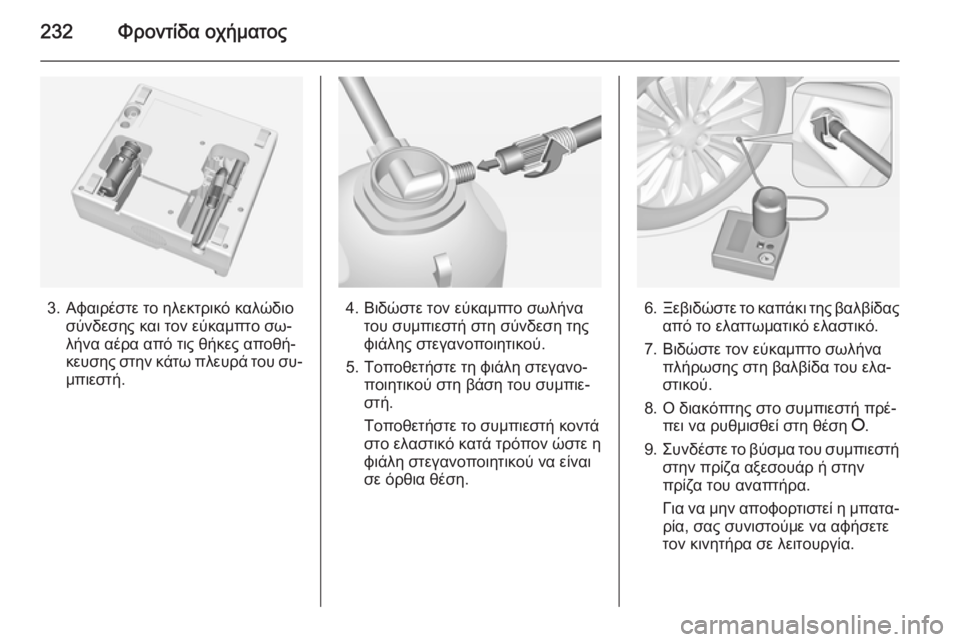 232 Φροντίδα οχήματος

3. Αφαιρέστε το ηλεκτρικό καλώδιο σύνδεσης και τον εύκαμπτο σωλήνα αέρα από τις θήκες αποθήκευσης στην κάτω πλευρά του συμπιεστή.

4. Βιδώστε τον εύκαμπτο σωλήνα του συμπιεστή στη σύνδεση της φιάλης στεγανοποιητικού.

5. Τοποθετήστε τη φιάλη στεγανοποιητικού στη βάση του συμπιεστή.

Τοποθετήστε το συμπιεστή κοντά στο ελαστικό κατά τρόπον ώστε η φιάλη στεγανοποιητικού να είναι σε όρθια θέση.

6. Ξεβιδώστε το καπάκι της βαλβίδας από το ελαττωματικό ελαστικό.

7. Βιδώστε τον εύκαμπτο σωλήνα πλήρωσης στη βαλβίδα του ελαστικού.

8. Ο διακόπτης στο συμπιεστή πρέπει να ρυθμισθεί στη θέση O.

9. Συνδέστε το βύσμα του συμπιεστή στην πρίζα αξεσουάρ ή στην πρίζα του αναπτήρα.

Για να μην αποφορτιστεί η μπαταρία, σας συνιστούμε να αφήσετε τον κινητήρα σε λειτουργία.

carmanualsonline.info