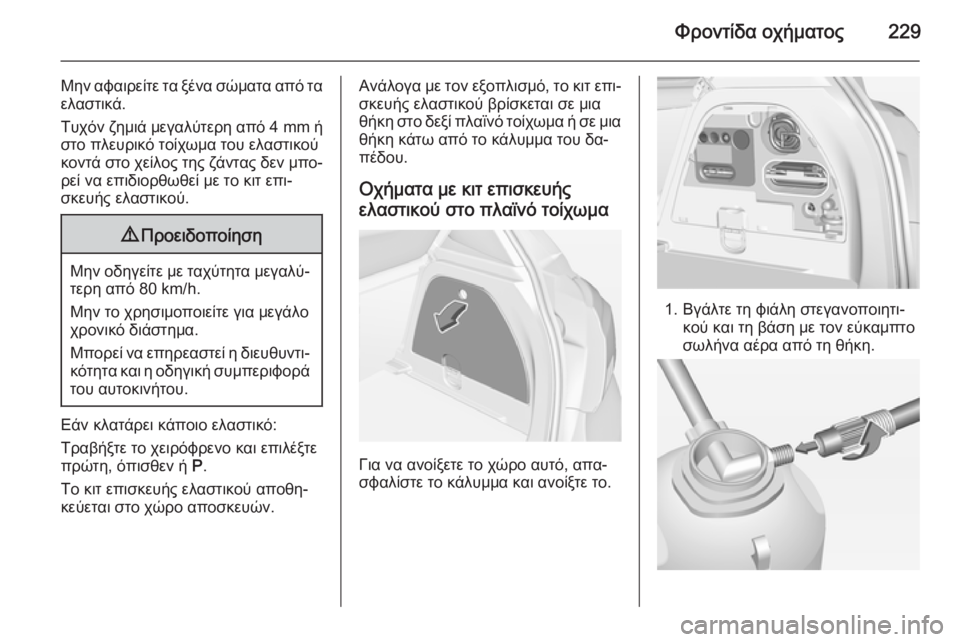 Φροντίδα οχήματος 229

Μην αφαιρείτε τα ξένα σώματα από τα ελαστικά.

Τυχόν ζημιά μεγαλύτερη από 4 mm ή στο πλευρικό τοίχωμα του ελαστικού κοντά στο χείλος της ζάντας δεν μπορεί να επιδιορθωθεί με το κιτ επισκευής ελαστικού.

⚠ Προειδοποίηση

Μην οδηγείτε με ταχύτητα μεγαλύτερη από 80 km/h.

Μην το χρησιμοποιείτε για μεγάλο χρονικό διάστημα.

Μπορεί να επηρεαστεί η διευθυντικότητα και η οδηγική συμπεριφορά του αυτοκινήτου.

Εάν κλατάρει κάποιο ελαστικό:

Τραβήξτε το χειρόφρενο και επιλέξτε πρώτη, όπισθεν ή P.

Το κιτ επισκευής ελαστικού αποθηκεύεται στο χώρο αποσκευών.

Ανάλογα με τον εξοπλισμό, το κιτ επισκευής ελαστικού βρίσκεται σε μια θήκη στο δεξί πλαϊνό τοίχωμα ή σε μια θήκη κάτω από το κάλυμμα του δαπέδου.

Οχήματα με κιτ επισκευής ελαστικού στο πλαϊνό τοίχωμα

Για να ανοίξετε το χώρο αυτό, απασφαλίστε το κάλυμμα και ανοίξτε το.

1. Βγάλτε τη φιάλη στεγανοποιητικού και τη βάση με τον εύκαμπτο σωλήνα αέρα από τη θήκη.

carmanualsonline.info