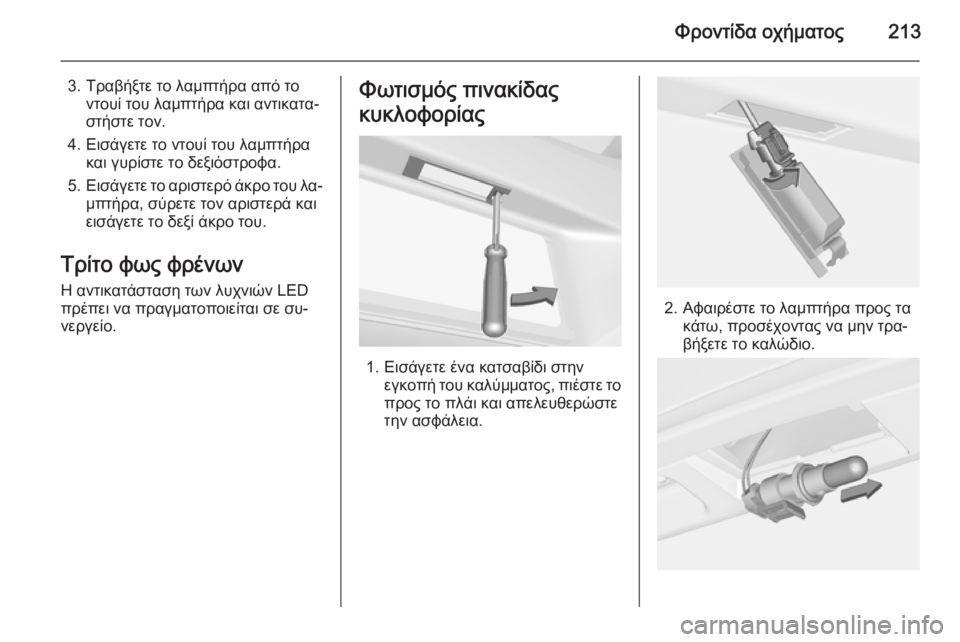 Φροντίδα οχήματος 213

3. Τραβήξτε το λαμπτήρα από το ντουί του λαμπτήρα και αντικαταστήστε τον.

4. Εισάγετε το ντουί του λαμπτήρα και γυρίστε το δεξιόστροφα.

5. Εισάγετε το αριστερό άκρο του λαμπτήρα, σύρετε τον αριστερά και εισάγετε το δεξί άκρο του.

Τρίτο φως φρένων

Η αντικατάσταση των λυχνιών LED πρέπει να πραγματοποιείται σε συνεργείο.

Φωτισμός πινακίδας κυκλοφορίας

1. Εισάγετε ένα κατσαβίδι στην εγκοπή του καλύμματος, πιέστε το προς το πλάι και απελευθερώστε την ασφάλεια.

2. Αφαιρέστε το λαμπτήρα προς τα κάτω, προσέχοντας να μην τραβήξετε το καλώδιο.

carmanualsonline.info