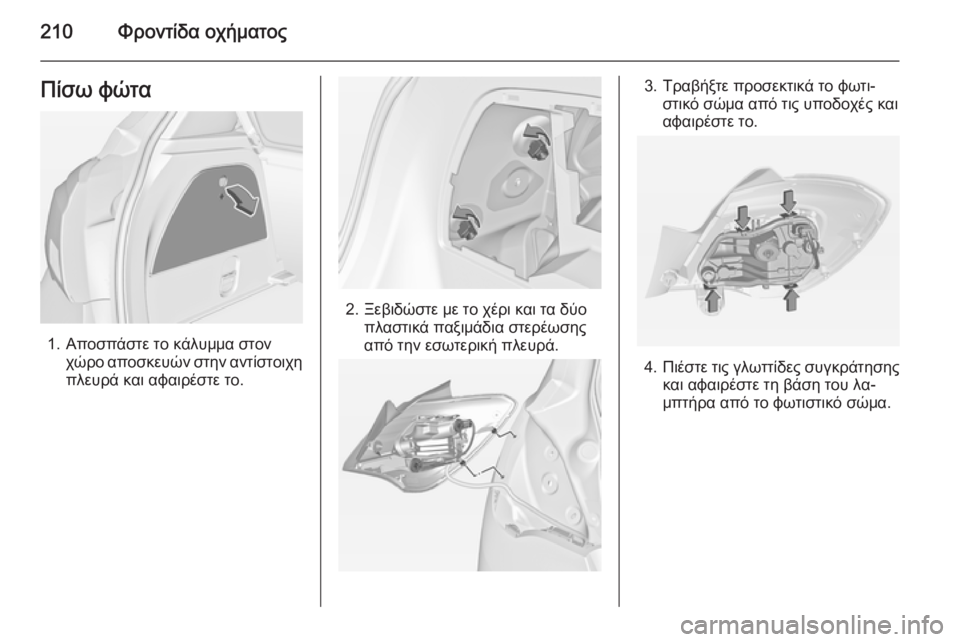 210 Φροντίδα οχήματος

Πίσω φώτα

1. Αποσπάστε το κάλυμμα στον χώρο αποσκευών στην αντίστοιχη πλευρά και αφαιρέστε το.

2. Ξεβιδώστε με το χέρι και τα δύο πλαστικά παξιμάδια στερέωσης από την εσωτερική πλευρά.

3. Τραβήξτε προσεκτικά το φωτιστικό σώμα από τις υποδοχές και αφαιρέστε το.

4. Πιέστε τις γλωττίδες συγκράτησης και αφαιρέστε τη βάση του λαμπτήρα από το φωτιστικό σώμα.

carmanualsonline.info