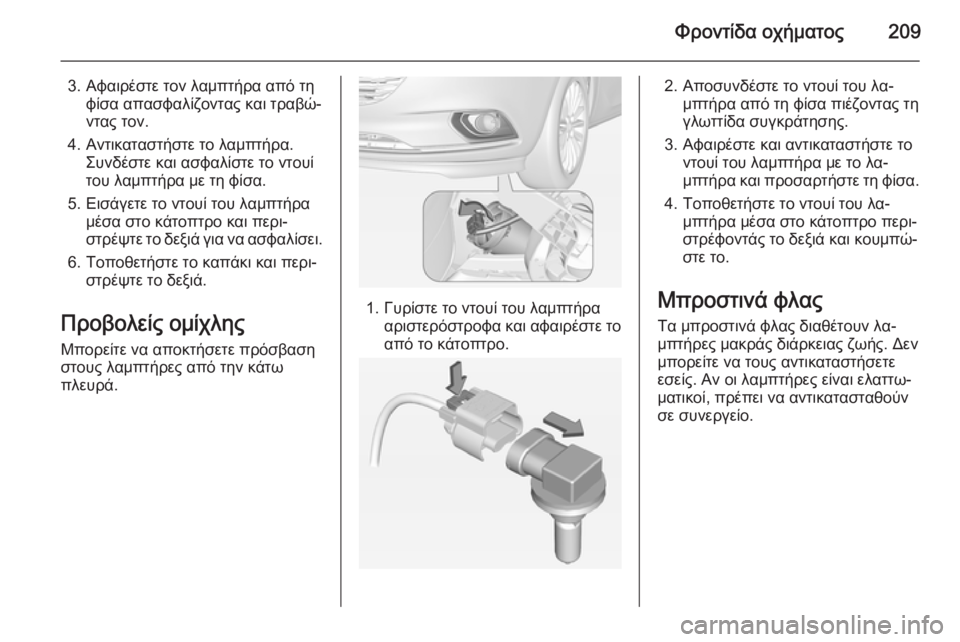 Φροντίδα οχήματος 209

3. Αφαιρέστε τον λαμπτήρα από τη φίσα απασφαλίζοντας και τραβώντας τον.

4. Αντικαταστήστε το λαμπτήρα. Συνδέστε και ασφαλίστε το ντουί του λαμπτήρα με τη φίσα.

5. Εισάγετε το ντουί του λαμπτήρα μέσα στο κάτοπτρο και περιστρέψτε το δεξιά για να ασφαλίσει.

6. Τοποθετήστε το καπάκι και περιστρέψτε το δεξιά.

Προβολείς ομίχλης
Μπορείτε να αποκτήσετε πρόσβαση στους λαμπτήρες από την κάτω πλευρά.

1. Γυρίστε το ντουί του λαμπτήρα αριστερόστροφα και αφαιρέστε το από το κάτοπτρο.

2. Αποσυνδέστε το ντουί του λαμπτήρα από τη φίσα πιέζοντας τη γλωττίδα συγκράτησης.

3. Αφαιρέστε και αντικαταστήστε το ντουί του λαμπτήρα με το λαμπτήρα και προσαρτήστε τη φίσα.

4. Τοποθετήστε το ντουί του λαμπτήρα μέσα στο κάτοπτρο περιστρέφοντάς το δεξιά και κουμπώστε το.

Μπροστινά φλας
Τα μπροστινά φλας διαθέτουν λαμπτήρες μακράς διάρκειας ζωής. Δεν μπορείτε να τους αντικαταστήσετε εσείς. Αν οι λαμπτήρες είναι ελαττωματικοί, πρέπει να αντικατασταθούν σε συνεργείο.

carmanualsonline.info