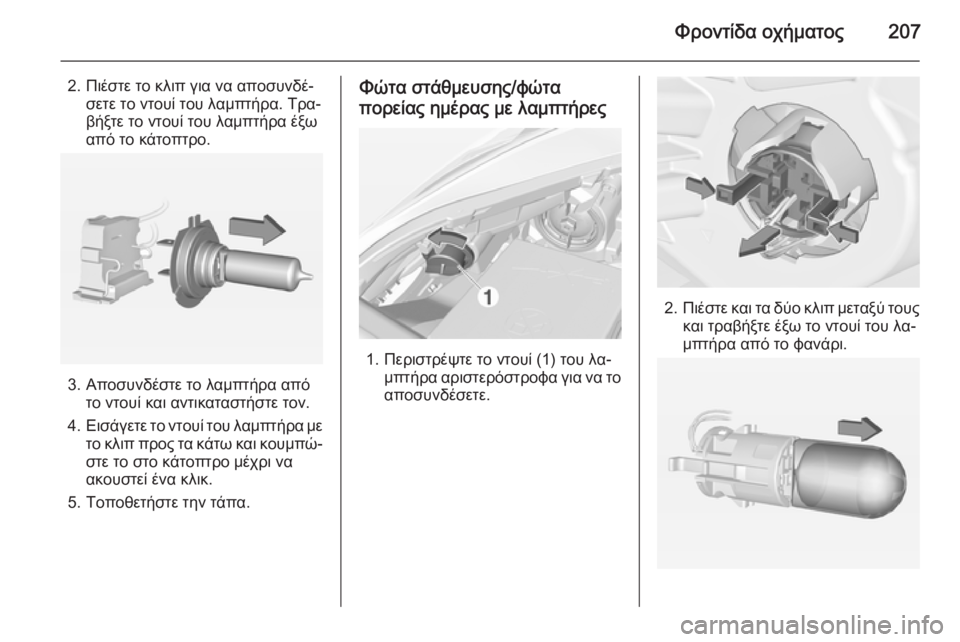 Φροντίδα οχήματος 207

2. Πιέστε το κλιπ για να αποσυνδέσετε το ντουί του λαμπτήρα. Τραβήξτε το ντουί του λαμπτήρα έξω από το κάτοπτρο.

3. Αποσυνδέστε το λαμπτήρα από το ντουί και αντικαταστήστε τον.

4. Εισάγετε το ντουί του λαμπτήρα με το κλιπ προς τα κάτω και κουμπώστε το στο κάτοπτρο μέχρι να ακουστεί ένα κλικ.

5. Τοποθετήστε την τάπα.

Φώτα στάθμευσης/φώτα πορείας ημέρας με λαμπτήρες

1

1. Περιστρέψτε το ντουί (1) του λαμπτήρα αριστερόστροφα για να το αποσυνδέσετε.

2. Πιέστε και τα δύο κλιπ μεταξύ τους και τραβήξτε έξω το ντουί του λαμπτήρα από το φανάρι.

carmanualsonline.info