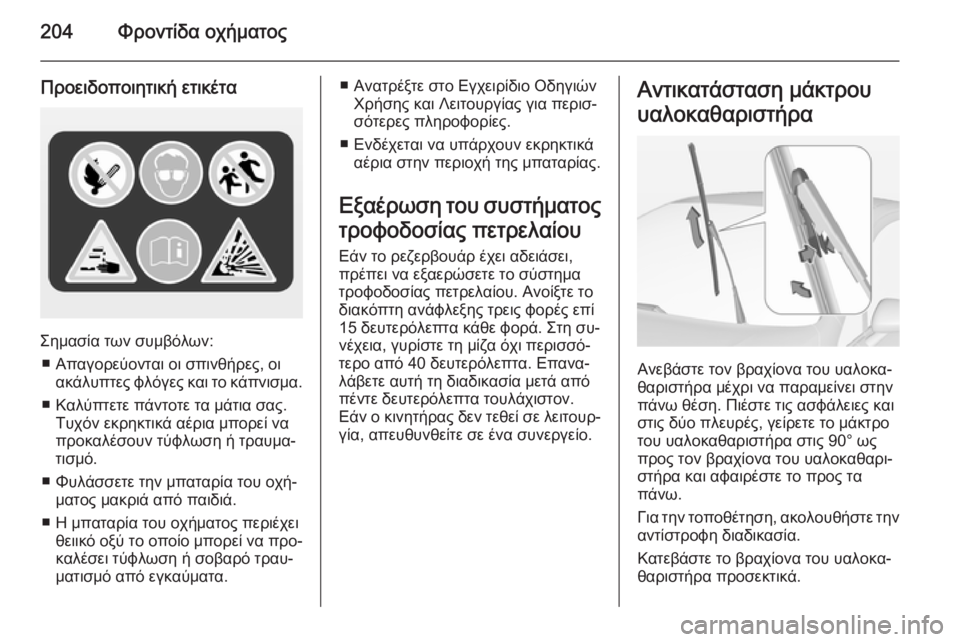 204 Φροντίδα οχήματος

Προειδοποιητική ετικέτα

Σημασία των συμβόλων:
■ Απαγορεύονται οι σπινθήρες, οι ακάλυπτες φλόγες και το κάπνισμα.
■ Καλύπτετε πάντοτε τα μάτια σας. Τυχόν εκρηκτικά αέρια μπορεί να προκαλέσουν τύφλωση ή τραυματισμό.
■ Φυλάσσετε την μπαταρία του οχήματος μακριά από παιδιά.
■ Η μπαταρία του οχήματος περιέχει θειικό οξύ το οποίο μπορεί να προκαλέσει τύφλωση ή σοβαρό τραυματισμό από εγκαύματα.

■ Ανατρέξτε στο Εγχειρίδιο Οδηγιών Χρήσης και Λειτουργίας για περισσότερες πληροφορίες.
■ Ενδέχεται να υπάρχουν εκρηκτικά αέρια στην περιοχή της μπαταρίας.

Εξαέρωση του συστήματος τροφοδοσίας πετρελαίου

Εάν το ρεζερβουάρ έχει αδειάσει, πρέπει να εξαερώσετε το σύστημα τροφοδοσίας πετρελαίου. Ανοίξτε το διακόπτη ανάφλεξης τρεις φορές επί 15 δευτερόλεπτα κάθε φορά. Στη συνέχεια, γυρίστε τη μίζα όχι περισσότερο από 40 δευτερόλεπτα. Επαναλάβετε αυτή τη διαδικασία μετά από πέντε δευτερόλεπτα τουλάχιστον. Εάν ο κινητήρας δεν τεθεί σε λειτουργία, απευθυνθείτε σε ένα συνεργείο.

Αντικατάσταση μάκτρου υαλοκαθαριστήρα

Ανεβάστε τον βραχίονα του υαλοκαθαριστήρα μέχρι να παραμείνει στην πάνω θέση. Πιέστε τις ασφάλειες και στις δύο πλευρές, γείρετε το μάκτρο του υαλοκαθαριστήρα στις 90° ως προς τον βραχίονα του υαλοκαθαριστήρα και αφαιρέστε το προς τα πάνω.

Για την τοποθέτηση, ακολουθήστε την αντίστροφη διαδικασία.

Κατεβάστε το βραχίονα του υαλοκαθαριστήρα προσεκτικά.

carmanualsonline.info