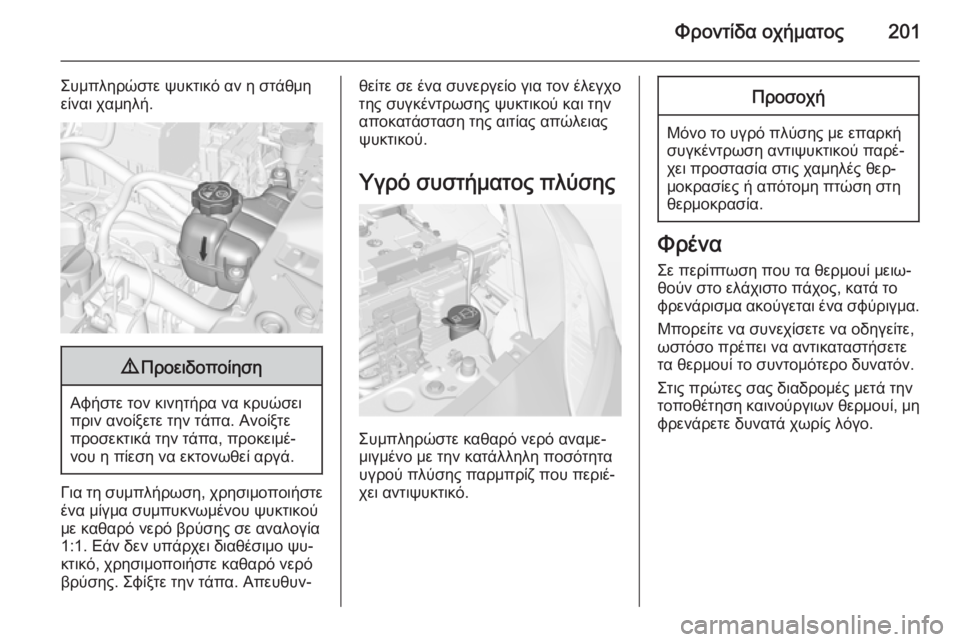 Φροντίδα οχήματος 201

Συμπληρώστε ψυκτικό αν η στάθμη είναι χαμηλή.

⚠ Προειδοποίηση

Αφήστε τον κινητήρα να κρυώσει πριν ανοίξετε την τάπα. Ανοίξτε προσεκτικά την τάπα, προκειμένου η πίεση να εκτονωθεί αργά.

Για τη συμπλήρωση, χρησιμοποιήστε ένα μίγμα συμπυκνωμένου ψυκτικού με καθαρό νερό βρύσης σε αναλογία 1:1. Εάν δεν υπάρχει διαθέσιμο ψυκτικό, χρησιμοποιήστε καθαρό νερό βρύσης. Σφίξτε την τάπα. Απευθυνθείτε σε ένα συνεργείο για τον έλεγχο της συγκέντρωσης ψυκτικού και την αποκατάσταση της αιτίας απώλειας ψυκτικού.

Υγρό συστήματος πλύσης

Συμπληρώστε καθαρό νερό αναμεμιγμένο με την κατάλληλη ποσότητα υγρού πλύσης παρμπρίζ που περιέχει αντιψυκτικό.

Προσοχή

Μόνο το υγρό πλύσης με επαρκή συγκέντρωση αντιψυκτικού παρέχει προστασία στις χαμηλές θερμοκρασίες ή απότομη πτώση στη θερμοκρασία.

Φρένα

Σε περίπτωση που τα θερμουί μειωθούν στο ελάχιστο πάχος, κατά το φρενάρισμα ακούγεται ένα σφύριγμα.

Μπορείτε να συνεχίσετε να οδηγείτε, ωστόσο πρέπει να αντικαταστήσετε τα θερμουί το συντομότερο δυνατόν.

Στις πρώτες σας διαδρομές μετά την τοποθέτηση καινούργιων θερμουί, μη φρενάρετε δυνατά χωρίς λόγο.

carmanualsonline.info