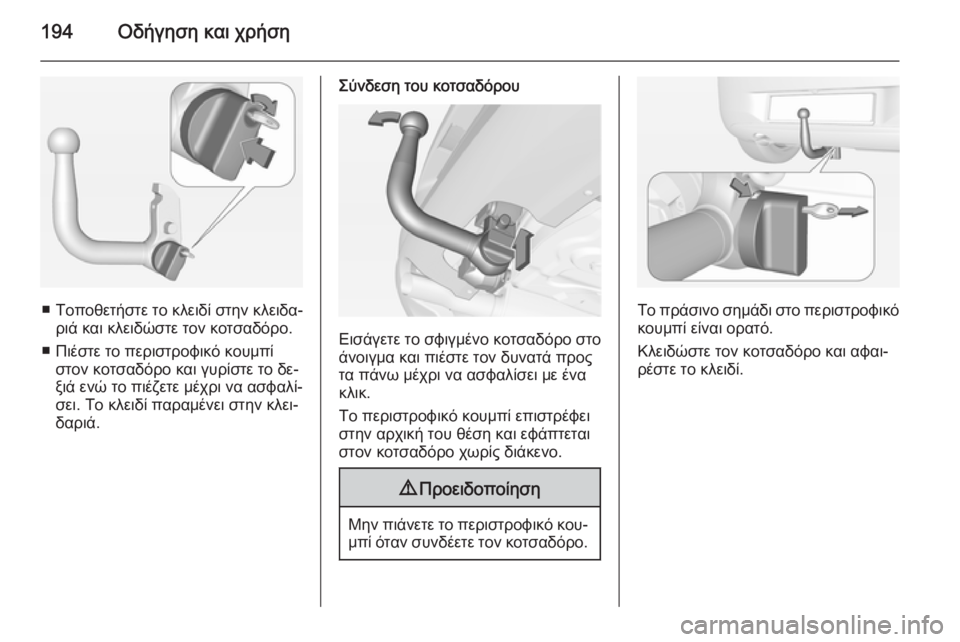 194 Οδήγηση και χρήση

■ Τοποθετήστε το κλειδί στην κλειδαριά και κλειδώστε τον κοτσαδόρο.

■ Πιέστε το περιστροφικό κουμπί στον κοτσαδόρο και γυρίστε το δεξιά ενώ το πιέζετε μέχρι να ασφαλίσει. Το κλειδί παραμένει στην κλειδαριά.

Σύνδεση του κοτσαδόρου

Εισάγετε το σφιγμένο κοτσαδόρο στο άνοιγμα και πιέστε τον δυνατά προς τα πάνω μέχρι να ασφαλίσει με ένα κλικ.

Το περιστροφικό κουμπί επιστρέφει στην αρχική του θέση και εφάπτεται στον κοτσαδόρο χωρίς διάκενο.

⚠ Προειδοποίηση

Μην πιάνετε το περιστροφικό κουμπί όταν συνδέετε τον κοτσαδόρο.

Το πράσινο σημάδι στο περιστροφικό κουμπί είναι ορατό.

Κλειδώστε τον κοτσαδόρο και αφαιρέστε το κλειδί.

carmanualsonline.info