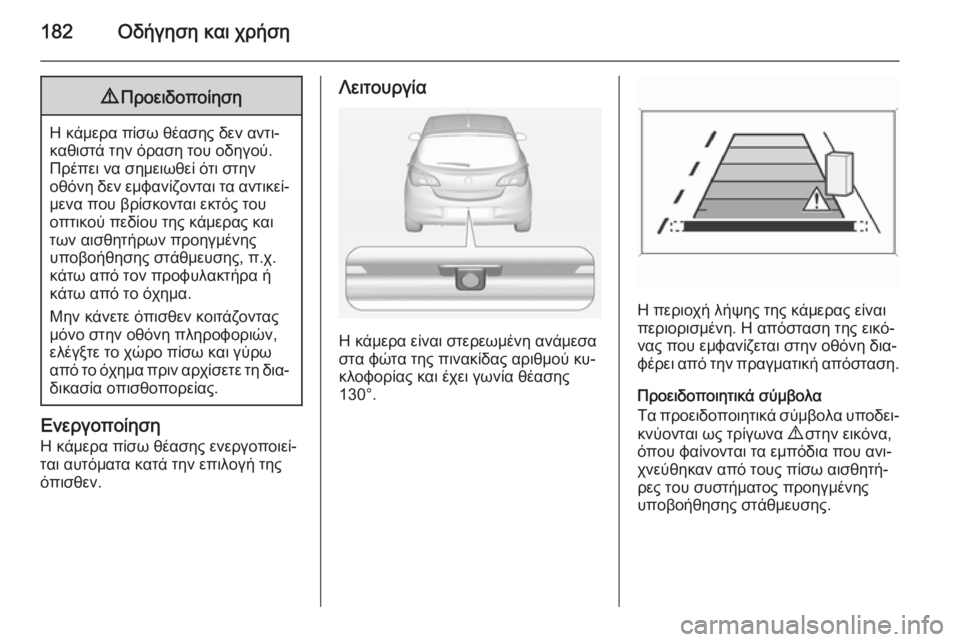 182 Οδήγηση και χρήση

⚠ Προειδοποίηση

Η κάμερα πίσω θέασης δεν αντικαθιστά την όραση του οδηγού. Πρέπει να σημειωθεί ότι στην οθόνη δεν εμφανίζονται τα αντικείμενα που βρίσκονται εκτός του οπτικού πεδίου της κάμερας και των αισθητήρων προηγμένης υποβοήθησης στάθμευσης, π.χ. κάτω από τον προφυλακτήρα ή κάτω από το όχημα.

Μην κάνετε όπισθεν κοιτάζοντας μόνο στην οθόνη πληροφοριών, ελέγξτε το χώρο πίσω και γύρω από το όχημα πριν αρχίσετε τη διαδικασία οπισθοπορείας.

Ενεργοποίηση
Η κάμερα πίσω θέασης ενεργοποιείται αυτόματα κατά την επιλογή της όπισθεν.

Λειτουργία

Η κάμερα είναι στερεωμένη ανάμεσα στα φώτα της πινακίδας αριθμού κυκλοφορίας και έχει γωνία θέασης 130°.

Η περιοχή λήψης της κάμερας είναι περιορισμένη. Η απόσταση της εικόνας που εμφανίζεται στην οθόνη διαφέρει από την πραγματική απόσταση.

Προειδοποιητικά σύμβολα
Τα προειδοποιητικά σύμβολα υποδεικνύονται ως τρίγωνα ⚠ στην εικόνα, όπου φαίνονται τα εμπόδια που ανιχνεύθηκαν από τους πίσω αισθητήρες του συστήματος προηγμένης υποβοήθησης στάθμευσης.

carmanualsonline.info