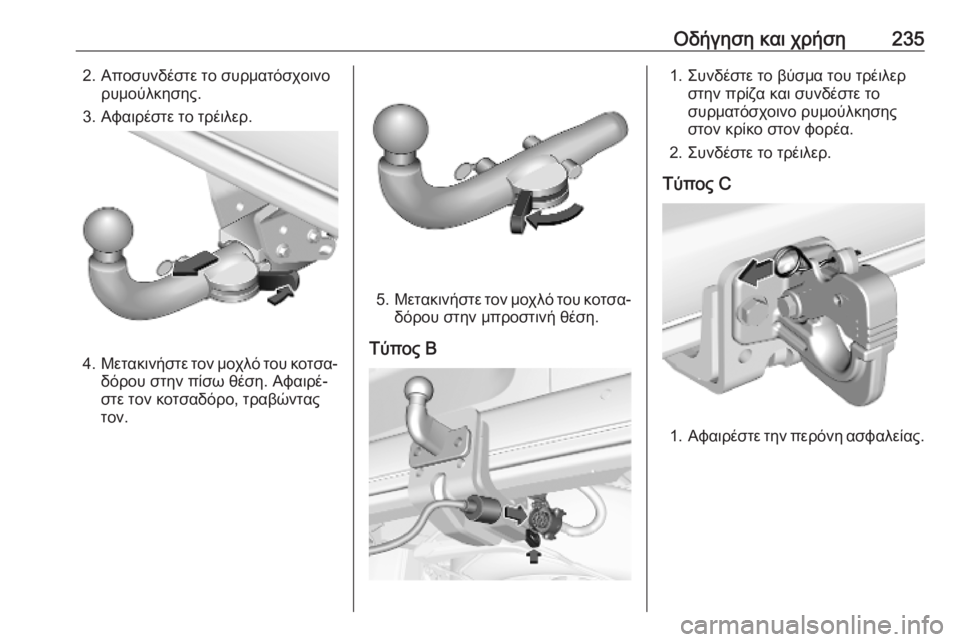 Οδήγηση και χρήση 235

2. Αποσυνδέστε το συρματόσχοινο ρυμούλκησης.

3. Αφαιρέστε το τρέιλερ.

4. Μετακινήστε τον μοχλό του κοτσαδόρου στην πίσω θέση. Αφαιρέστε τον κοτσαδόρο, τραβώντας τον.

5. Μετακινήστε τον μοχλό του κοτσαδόρου στην μπροστινή θέση.

Τύπος B

1. Συνδέστε το βύσμα του τρέιλερ στην πρίζα και συνδέστε το συρματόσχοινο ρυμούλκησης στον κρίκο στον φορέα.

2. Συνδέστε το τρέιλερ.

Τύπος C

1. Αφαιρέστε την περόνη ασφαλείας.

carmanualsonline.info