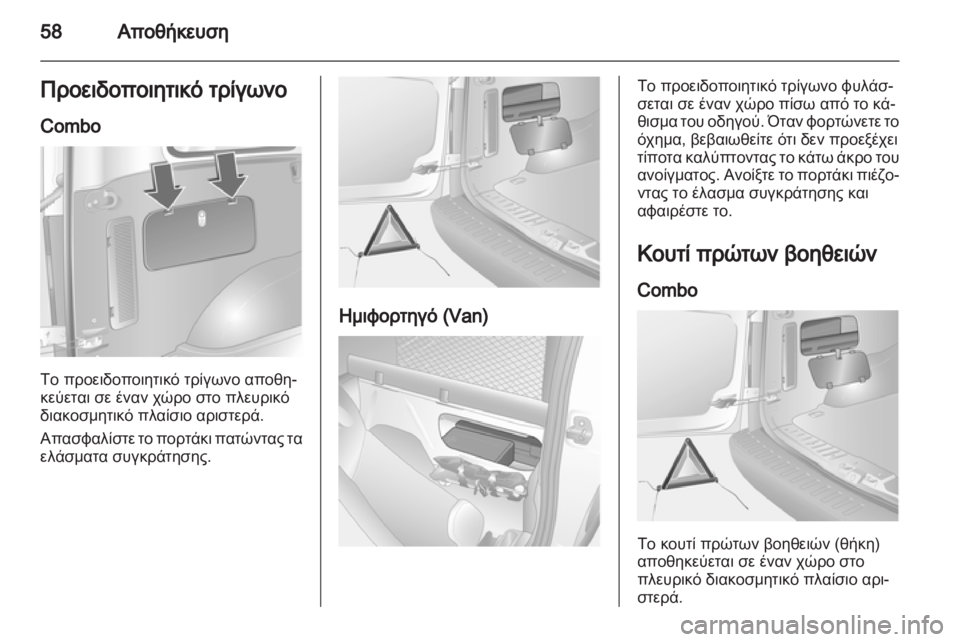 58 Αποθήκευση

Προειδοποιητικό τρίγωνο

Combo

Το προειδοποιητικό τρίγωνο αποθηκεύεται σε έναν χώρο στο πλευρικό διακοσμητικό πλαίσιο αριστερά.

Απασφαλίστε το πορτάκι πατώντας τα ελάσματα συγκράτησης.

Ημιφορτηγό (Van)

Το προειδοποιητικό τρίγωνο φυλάσσεται σε έναν χώρο πίσω από το κάθισμα του οδηγού. Όταν φορτώνετε το όχημα, βεβαιωθείτε ότι δεν προεξέχει τίποτα καλύπτοντας το κάτω άκρο του ανοίγματος. Ανοίξτε το πορτάκι πιέζοντας το έλασμα συγκράτησης και αφαιρέστε το.

Κουτί πρώτων βοηθειών

Combo

Το κουτί πρώτων βοηθειών (θήκη) αποθηκεύεται σε έναν χώρο στο πλευρικό διακοσμητικό πλαίσιο αριστερά.

carmanualsonline.info