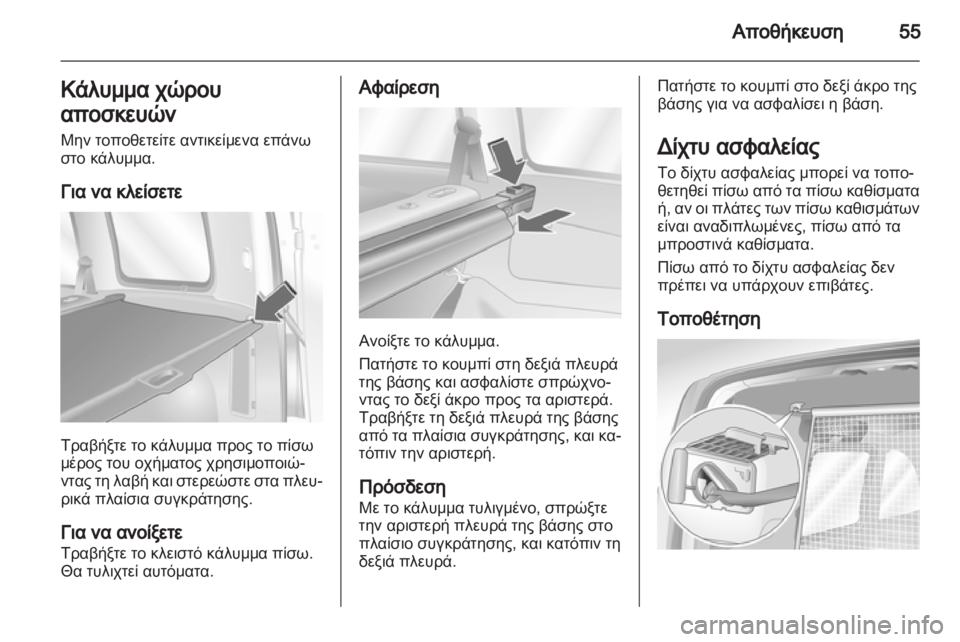 Αποθήκευση 55

Κάλυμμα χώρου αποσκευών
Μην τοποθετείτε αντικείμενα επάνω στο κάλυμμα.

Για να κλείσετε

Τραβήξτε το κάλυμμα προς το πίσω μέρος του οχήματος χρησιμοποιώντας τη λαβή και στερεώστε στα πλευρικά πλαίσια συγκράτησης.

Για να ανοίξετε
Τραβήξτε το κλειστό κάλυμμα πίσω. Θα τυλιχτεί αυτόματα.

Αφαίρεση

Ανοίξτε το κάλυμμα.

Πατήστε το κουμπί στη δεξιά πλευρά της βάσης και ασφαλίστε σπρώχνοντας το δεξί άκρο προς τα αριστερά. Τραβήξτε τη δεξιά πλευρά της βάσης από τα πλαίσια συγκράτησης, και κατόπιν την αριστερή.

Πρόσδεση
Με το κάλυμμα τυλιγμένο, σπρώξτε την αριστερή πλευρά της βάσης στο πλαίσιο συγκράτησης, και κατόπιν τη δεξιά πλευρά.

Πατήστε το κουμπί στο δεξί άκρο της βάσης για να ασφαλίσει η βάση.

Δίχτυ ασφαλείας
Το δίχτυ ασφαλείας μπορεί να τοποθετηθεί πίσω από τα πίσω καθίσματα ή, αν οι πλάτες των πίσω καθισμάτων είναι αναδιπλωμένες, πίσω από τα μπροστινά καθίσματα.

Πίσω από το δίχτυ ασφαλείας δεν πρέπει να υπάρχουν επιβάτες.

Τοποθέτηση

carmanualsonline.info