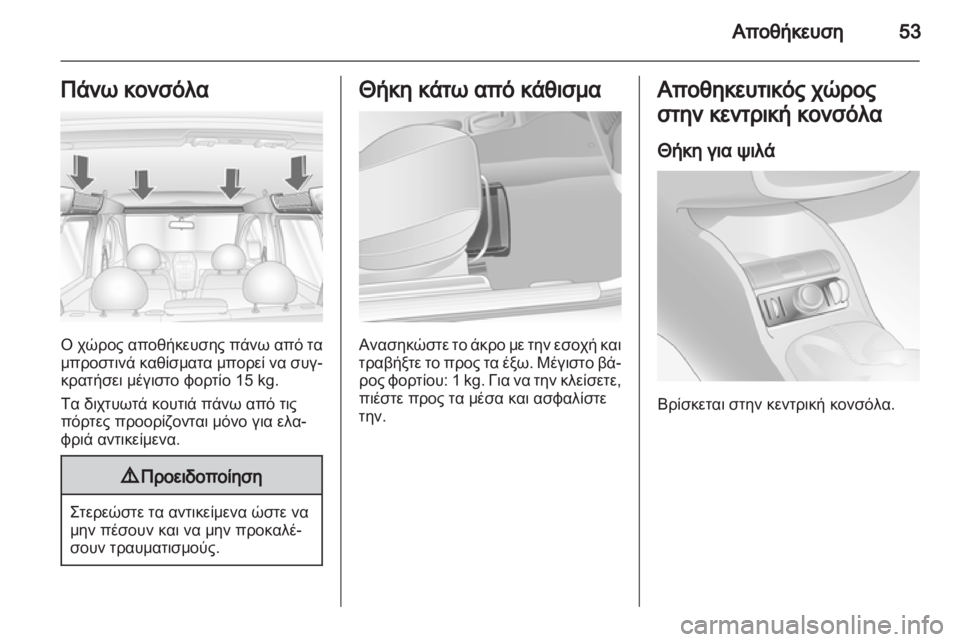 Αποθήκευση 53

Πάνω κονσόλα

Ο χώρος αποθήκευσης πάνω από τα μπροστινά καθίσματα μπορεί να συγκρατήσει μέγιστο φορτίο 15 kg.

Τα διχτυωτά κουτιά πάνω από τις πόρτες προορίζονται μόνο για ελαφριά αντικείμενα.

⚠ Προειδοποίηση

Στερεώστε τα αντικείμενα ώστε να μην πέσουν και να μην προκαλέσουν τραυματισμούς.

Θήκη κάτω από κάθισμα

Ανασηκώστε το άκρο με την εσοχή και τραβήξτε το προς τα έξω. Μέγιστο βάρος φορτίου: 1 kg. Για να την κλείσετε, πιέστε προς τα μέσα και ασφαλίστε την.

Αποθηκευτικός χώρος στην κεντρική κονσόλα

Θήκη για ψιλά

Βρίσκεται στην κεντρική κονσόλα.

carmanualsonline.info