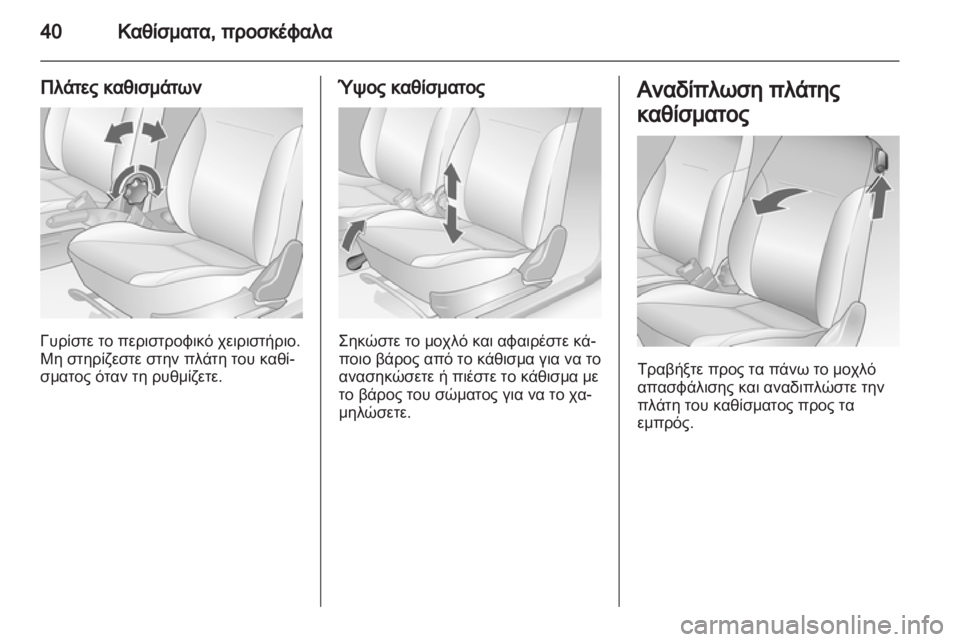 40 Καθίσματα, προσκέφαλα

Πλάτες καθισμάτων

Γυρίστε το περιστροφικό χειριστήριο. Μη στηρίζεστε στην πλάτη του καθίσματος όταν τη ρυθμίζετε.

Ύψος καθίσματος

Σηκώστε το μοχλό και αφαιρέστε κάποιο βάρος από το κάθισμα για να το ανασηκώσετε ή πιέστε το κάθισμα με το βάρος του σώματος για να το χαμηλώσετε.

Αναδίπλωση πλάτης καθίσματος

Τραβήξτε προς τα πάνω το μοχλό απασφάλισης και αναδιπλώστε την πλάτη του καθίσματος προς τα εμπρός.

carmanualsonline.info