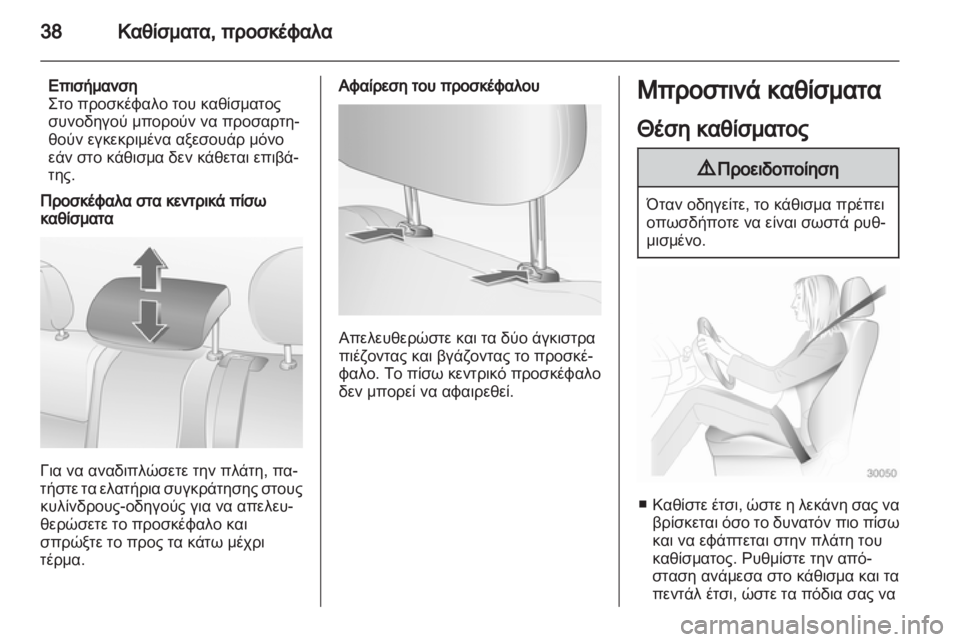 38 Καθίσματα, προσκέφαλα

Επισήμανση
Στο προσκέφαλο του καθίσματος συνοδηγού μπορούν να προσαρτηθούν εγκεκριμένα αξεσουάρ μόνο εάν στο κάθισμα δεν κάθεται επιβάτης.

Προσκέφαλα στα κεντρικά πίσω καθίσματα

Για να αναδιπλώσετε την πλάτη, πατήστε τα ελατήρια συγκράτησης στους κυλίνδρους-οδηγούς για να απελευθερώσετε το προσκέφαλο και σπρώξτε το προς τα κάτω μέχρι τέρμα.

Αφαίρεση του προσκέφαλου

Απελευθερώστε και τα δύο άγκιστρα πιέζοντας και βγάζοντας το προσκέφαλο. Το πίσω κεντρικό προσκέφαλο δεν μπορεί να αφαιρεθεί.

Μπροστινά καθίσματα

Θέση καθίσματος

⚠ Προειδοποίηση

Όταν οδηγείτε, το κάθισμα πρέπει οπωσδήποτε να είναι σωστά ρυθμισμένο.

30050

■ Καθίστε έτσι, ώστε η λεκάνη σας να βρίσκεται όσο το δυνατόν πιο πίσω και να εφάπτεται στην πλάτη του καθίσματος. Ρυθμίστε την απόσταση ανάμεσα στο κάθισμα και τα πεντάλ έτσι, ώστε τα πόδια σας να

carmanualsonline.info