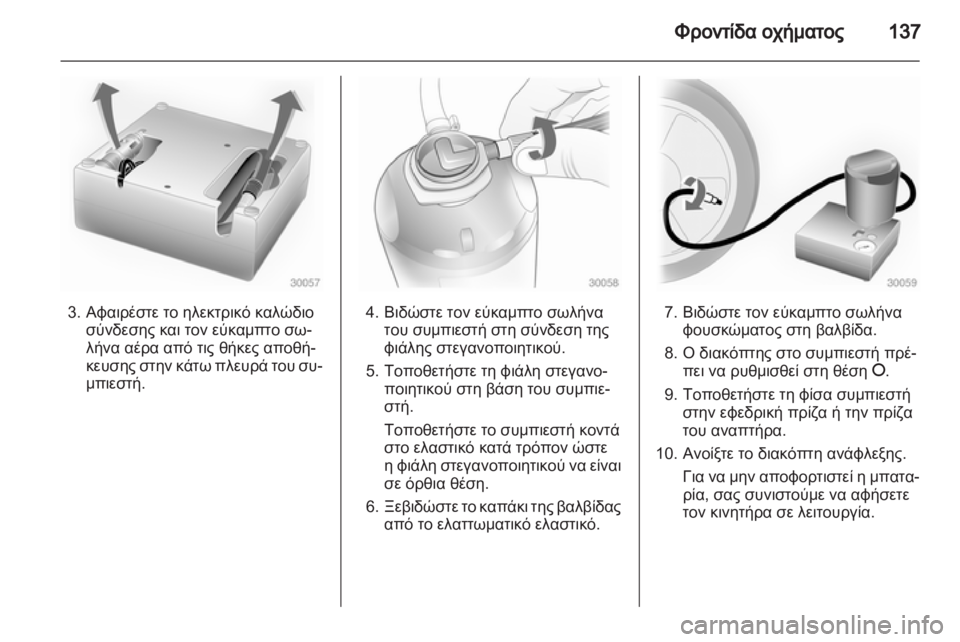 Φροντίδα οχήματος 137

30057

3. Αφαιρέστε το ηλεκτρικό καλώδιο σύνδεσης και τον εύκαμπτο σωλήνα αέρα από τις θήκες αποθήκευσης στην κάτω πλευρά του συμπιεστή.

30058

4. Βιδώστε τον εύκαμπτο σωλήνα του συμπιεστή στη σύνδεση της φιάλης στεγανοποιητικού.

5. Τοποθετήστε τη φιάλη στεγανοποιητικού στη βάση του συμπιεστή.

Τοποθετήστε το συμπιεστή κοντά στο ελαστικό κατά τρόπον ώστε η φιάλη στεγανοποιητικού να είναι σε όρθια θέση.

6. Ξεβιδώστε το καπάκι της βαλβίδας από το ελαττωματικό ελαστικό.

30059

7. Βιδώστε τον εύκαμπτο σωλήνα φουσκώματος στη βαλβίδα.

8. Ο διακόπτης στο συμπιεστή πρέπει να ρυθμισθεί στη θέση O.

9. Τοποθετήστε τη φίσα συμπιεστή στην εφεδρική πρίζα ή την πρίζα του αναπτήρα.

10. Ανοίξτε το διακόπτη ανάφλεξης.

Για να μην αποφορτιστεί η μπαταρία, σας συνιστούμε να αφήσετε τον κινητήρα σε λειτουργία.

carmanualsonline.info