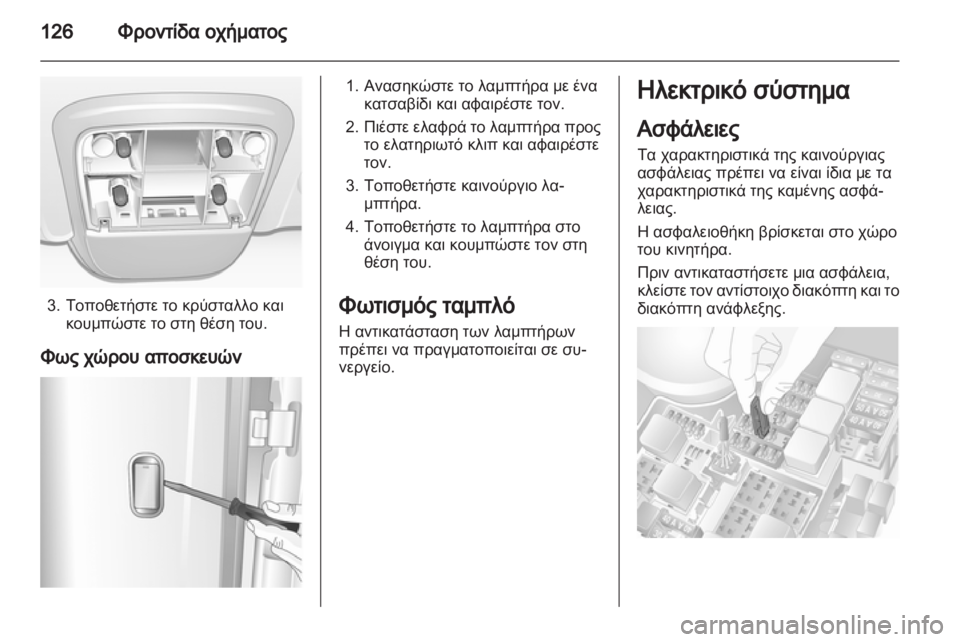 126 Φροντίδα οχήματος

3. Τοποθετήστε το κρύσταλλο και κουμπώστε το στη θέση του.

Φως χώρου αποσκευών

1. Ανασηκώστε το λαμπτήρα με ένα κατσαβίδι και αφαιρέστε τον.

2. Πιέστε ελαφρά το λαμπτήρα προς το ελατηριωτό κλιπ και αφαιρέστε τον.

3. Τοποθετήστε καινούργιο λαμπτήρα.

4. Τοποθετήστε το λαμπτήρα στο άνοιγμα και κουμπώστε τον στη θέση του.

Φωτισμός ταμπλό

Η αντικατάσταση των λαμπτήρων πρέπει να πραγματοποιείται σε συνεργείο.

Ηλεκτρικό σύστημα

Ασφάλειες

Τα χαρακτηριστικά της καινούργιας ασφάλειας πρέπει να είναι ίδια με τα χαρακτηριστικά της καμένης ασφάλειας.

Η ασφαλειοθήκη βρίσκεται στο χώρο του κινητήρα.

Πριν αντικαταστήσετε μια ασφάλεια, κλείστε τον αντίστοιχο διακόπτη και το διακόπτη ανάφλεξης.

carmanualsonline.info