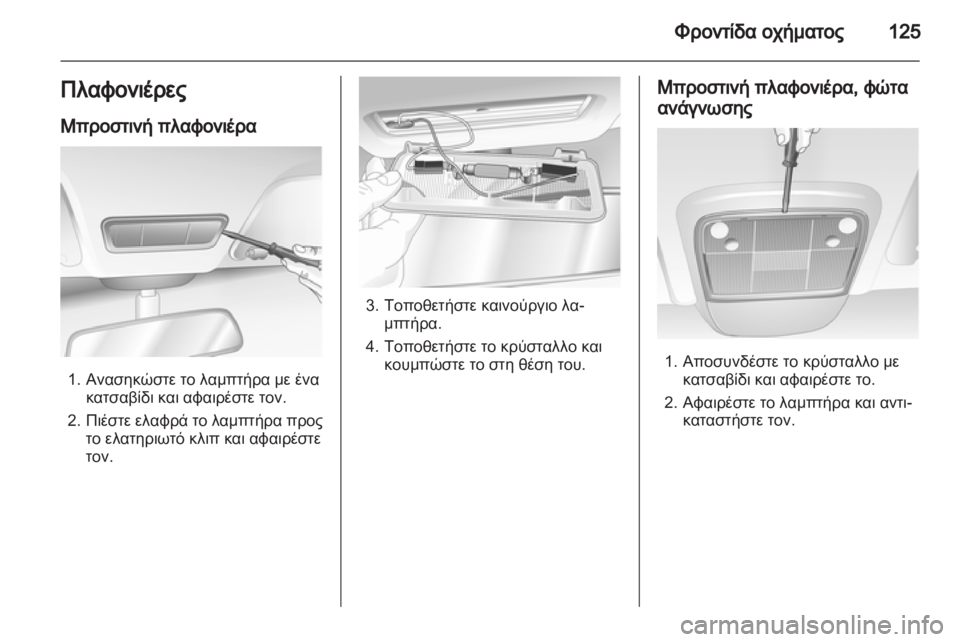 Φροντίδα οχήματος 125

Πλαφονιέρες

Μπροστινή πλαφονιέρα

1. Ανασηκώστε το λαμπτήρα με ένα κατσαβίδι και αφαιρέστε τον.

2. Πιέστε ελαφρά το λαμπτήρα προς το ελατηριωτό κλιπ και αφαιρέστε τον.

3. Τοποθετήστε καινούργιο λαμπτήρα.

4. Τοποθετήστε το κρύσταλλο και κουμπώστε το στη θέση του.

Μπροστινή πλαφονιέρα, φώτα ανάγνωσης

1. Αποσυνδέστε το κρύσταλλο με κατσαβίδι και αφαιρέστε το.

2. Αφαιρέστε το λαμπτήρα και αντικαταστήστε τον.

carmanualsonline.info