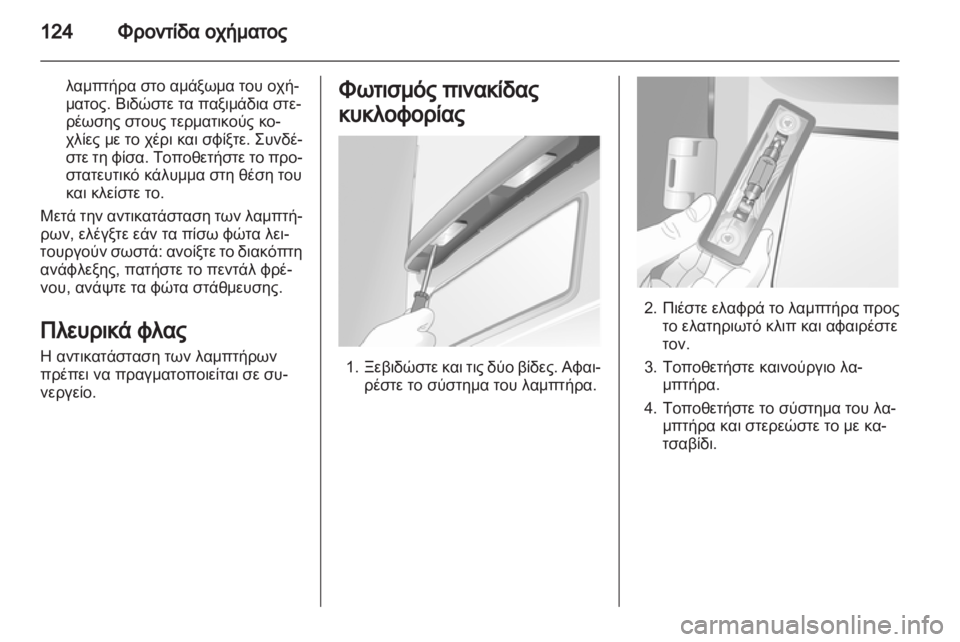 124 Φροντίδα οχήματος

λαμπτήρα στο αμάξωμα του οχήματος. Βιδώστε τα παξιμάδια στερέωσης στους τερματικούς κοχλίες με το χέρι και σφίξτε. Συνδέστε τη φίσα. Τοποθετήστε το προστατευτικό κάλυμμα στη θέση του και κλείστε το.

Μετά την αντικατάσταση των λαμπτήρων, ελέγξτε εάν τα πίσω φώτα λειτουργούν σωστά: ανοίξτε το διακόπτη ανάφλεξης, πατήστε το πεντάλ φρένου, ανάψτε τα φώτα στάθμευσης.

Πλευρικά φλας

Η αντικατάσταση των λαμπτήρων πρέπει να πραγματοποιείται σε συνεργείο.

Φωτισμός πινακίδας κυκλοφορίας

1. Ξεβιδώστε και τις δύο βίδες. Αφαιρέστε το σύστημα του λαμπτήρα.

2. Πιέστε ελαφρά το λαμπτήρα προς το ελατηριωτό κλιπ και αφαιρέστε τον.

3. Τοποθετήστε καινούργιο λαμπτήρα.

4. Τοποθετήστε το σύστημα του λαμπτήρα και στερεώστε το με κατσαβίδι.

carmanualsonline.info