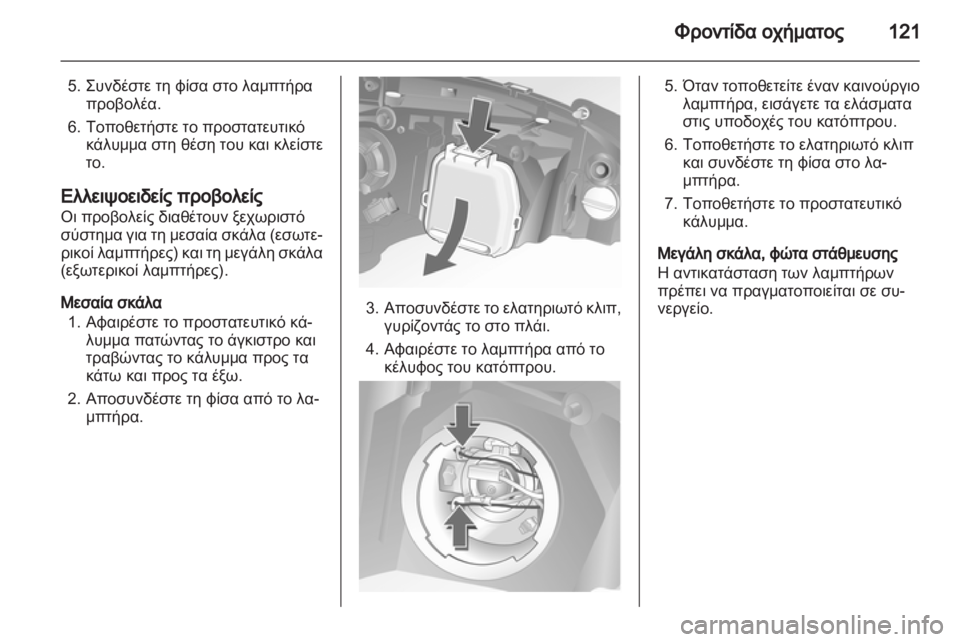 Φροντίδα οχήματος 121

5. Συνδέστε τη φίσα στο λαμπτήρα προβολέα.

6. Τοποθετήστε το προστατευτικό κάλυμμα στη θέση του και κλείστε το.

Ελλειψοειδείς προβολείς
Οι προβολείς διαθέτουν ξεχωριστό σύστημα για τη μεσαία σκάλα (εσωτερικοί λαμπτήρες) και τη μεγάλη σκάλα (εξωτερικοί λαμπτήρες).

Μεσαία σκάλα
1. Αφαιρέστε το προστατευτικό κάλυμμα πατώντας το άγκιστρο και τραβώντας το κάλυμμα προς τα κάτω και προς τα έξω.

2. Αποσυνδέστε τη φίσα από το λαμπτήρα.

3. Αποσυνδέστε το ελατηριωτό κλιπ, γυρίζοντάς το στο πλάι.

4. Αφαιρέστε το λαμπτήρα από το κέλυφος του κατόπτρου.

5. Όταν τοποθετείτε έναν καινούργιο λαμπτήρα, εισάγετε τα ελάσματα στις υποδοχές του κατόπτρου.

6. Τοποθετήστε το ελατηριωτό κλιπ και συνδέστε τη φίσα στο λαμπτήρα.

7. Τοποθετήστε το προστατευτικό κάλυμμα.

Μεγάλη σκάλα, φώτα στάθμευσης
Η αντικατάσταση των λαμπτήρων πρέπει να πραγματοποιείται σε συνεργείο.

carmanualsonline.info