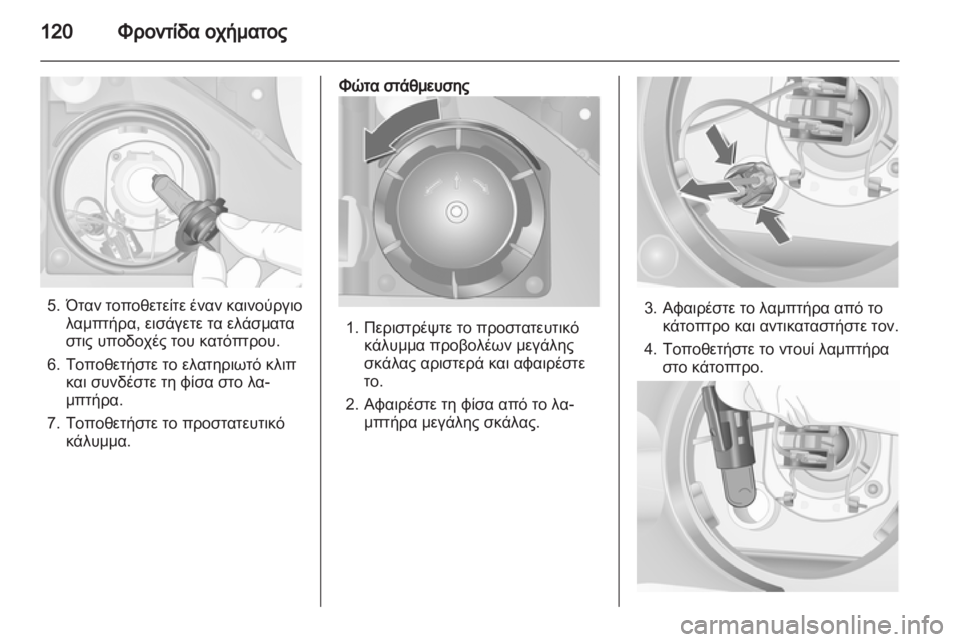 120 Φροντίδα οχήματος

5. Όταν τοποθετείτε έναν καινούργιο λαμπτήρα, εισάγετε τα ελάσματα στις υποδοχές του κατόπτρου.

6. Τοποθετήστε το ελατηριωτό κλιπ και συνδέστε τη φίσα στο λαμπτήρα.

7. Τοποθετήστε το προστατευτικό κάλυμμα.

Φώτα στάθμευσης

1. Περιστρέψτε το προστατευτικό κάλυμμα προβολέων μεγάλης σκάλας αριστερά και αφαιρέστε το.

2. Αφαιρέστε τη φίσα από το λαμπτήρα μεγάλης σκάλας.

3. Αφαιρέστε το λαμπτήρα από το κάτοπτρο και αντικαταστήστε τον.

4. Τοποθετήστε το ντουί λαμπτήρα στο κάτοπτρο.

carmanualsonline.info