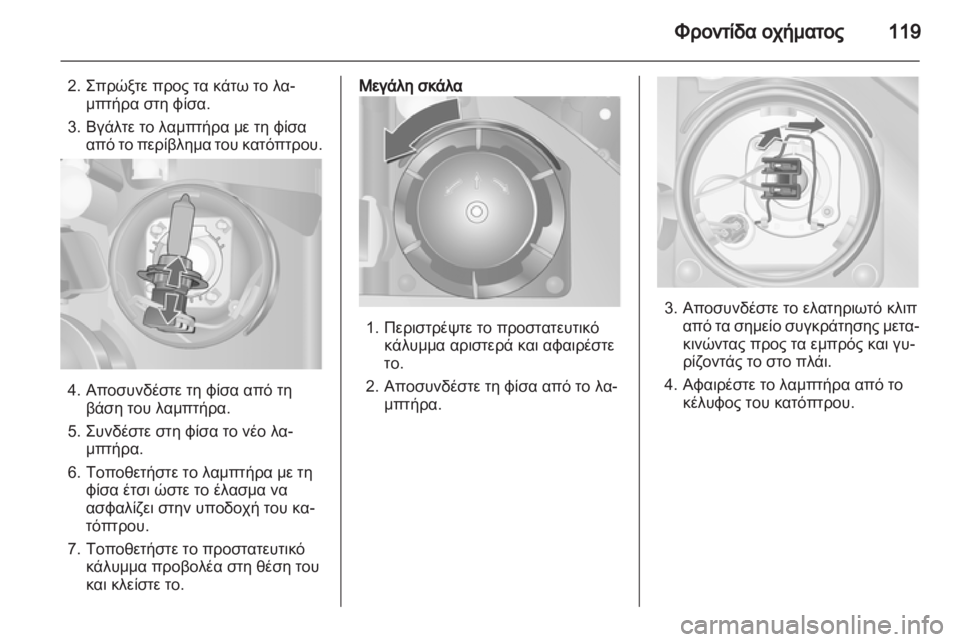 Φροντίδα οχήματος 119

2. Σπρώξτε προς τα κάτω το λαμπτήρα στη φίσα.
3. Βγάλτε το λαμπτήρα με τη φίσα από το περίβλημα του κατόπτρου.

4. Αποσυνδέστε τη φίσα από τη βάση του λαμπτήρα.
5. Συνδέστε στη φίσα το νέο λαμπτήρα.
6. Τοποθετήστε το λαμπτήρα με τη φίσα έτσι ώστε το έλασμα να ασφαλίζει στην υποδοχή του κατόπτρου.
7. Τοποθετήστε το προστατευτικό κάλυμμα προβολέα στη θέση του και κλείστε το.

Μεγάλη σκάλα

1. Περιστρέψτε το προστατευτικό κάλυμμα αριστερά και αφαιρέστε το.
2. Αποσυνδέστε τη φίσα από το λαμπτήρα.

3. Αποσυνδέστε το ελατηριωτό κλιπ από τα σημείο συγκράτησης μετακινώντας προς τα εμπρός και γυρίζοντάς το στο πλάι.
4. Αφαιρέστε το λαμπτήρα από το κέλυφος του κατόπτρου.

carmanualsonline.info