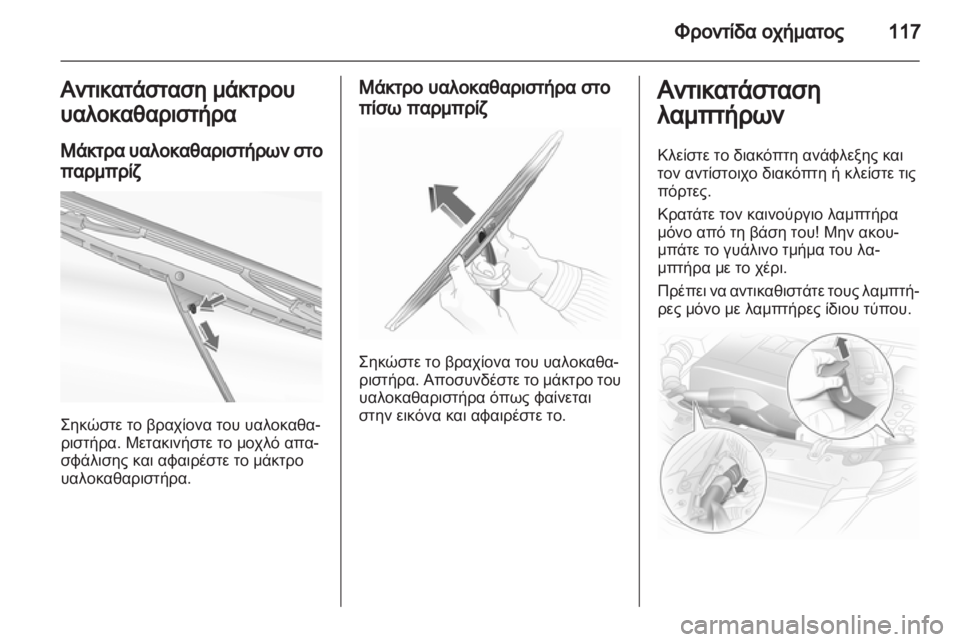 Φροντίδα οχήματος 117

Αντικατάσταση μάκτρου υαλοκαθαριστήρα

Μάκτρα υαλοκαθαριστήρων στο παρμπρίζ

Σηκώστε το βραχίονα του υαλοκαθαριστήρα. Μετακινήστε το μοχλό απασφάλισης και αφαιρέστε το μάκτρο υαλοκαθαριστήρα.

Μάκτρο υαλοκαθαριστήρα στο πίσω παρμπρίζ

Σηκώστε το βραχίονα του υαλοκαθαριστήρα. Αποσυνδέστε το μάκτρο του υαλοκαθαριστήρα όπως φαίνεται στην εικόνα και αφαιρέστε το.

Αντικατάσταση λαμπτήρων

Κλείστε το διακόπτη ανάφλεξης και τον αντίστοιχο διακόπτη ή κλείστε τις πόρτες.

Κρατάτε τον καινούργιο λαμπτήρα μόνο από τη βάση του! Μην ακουμπάτε το γυάλινο τμήμα του λαμπτήρα με το χέρι.

Πρέπει να αντικαθιστάτε τους λαμπτήρες μόνο με λαμπτήρες ίδιου τύπου.

carmanualsonline.info