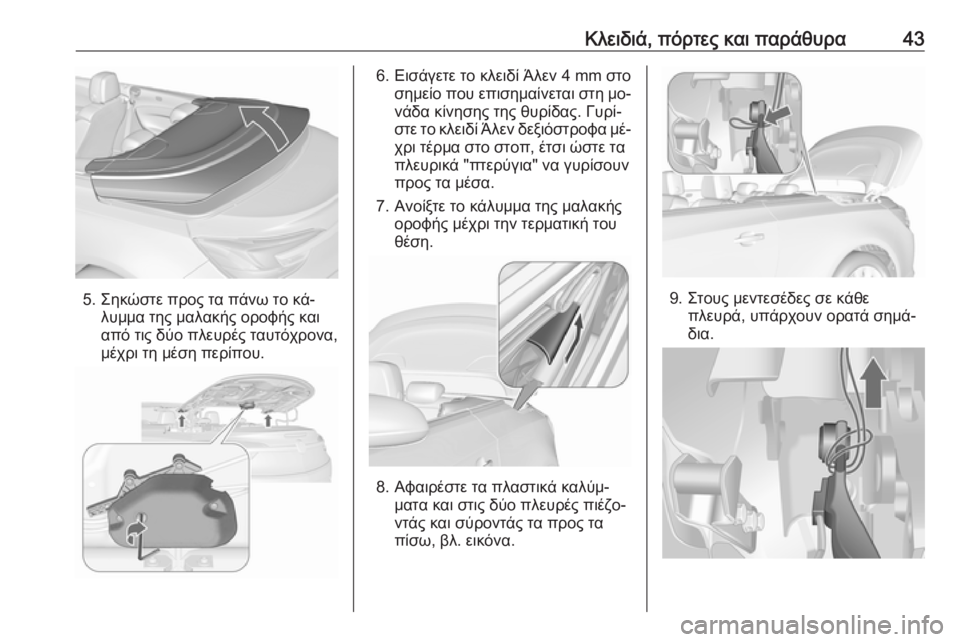 Κλειδιά, πόρτες και παράθυρα 43

5. Σηκώστε προς τα πάνω το κάλυμμα της μαλακής οροφής και από τις δύο πλευρές ταυτόχρονα, μέχρι τη μέση περίπου.

6. Εισάγετε το κλειδί Άλεν 4 mm στο σημείο που επισημαίνεται στη μονάδα κίνησης της θυρίδας. Γυρίστε το κλειδί Άλεν δεξιόστροφα μέχρι τέρμα στο στοπ, έτσι ώστε τα πλευρικά "πτερύγια" να γυρίσουν προς τα μέσα.

7. Ανοίξτε το κάλυμμα της μαλακής οροφής μέχρι την τερματική του θέση.

8. Αφαιρέστε τα πλαστικά καλύμματα και στις δύο πλευρές πιέζοντάς και σύροντάς τα προς τα πίσω, βλ. εικόνα.

9. Στους μεντεσέδες σε κάθε πλευρά, υπάρχουν ορατά σημάδια.

carmanualsonline.info