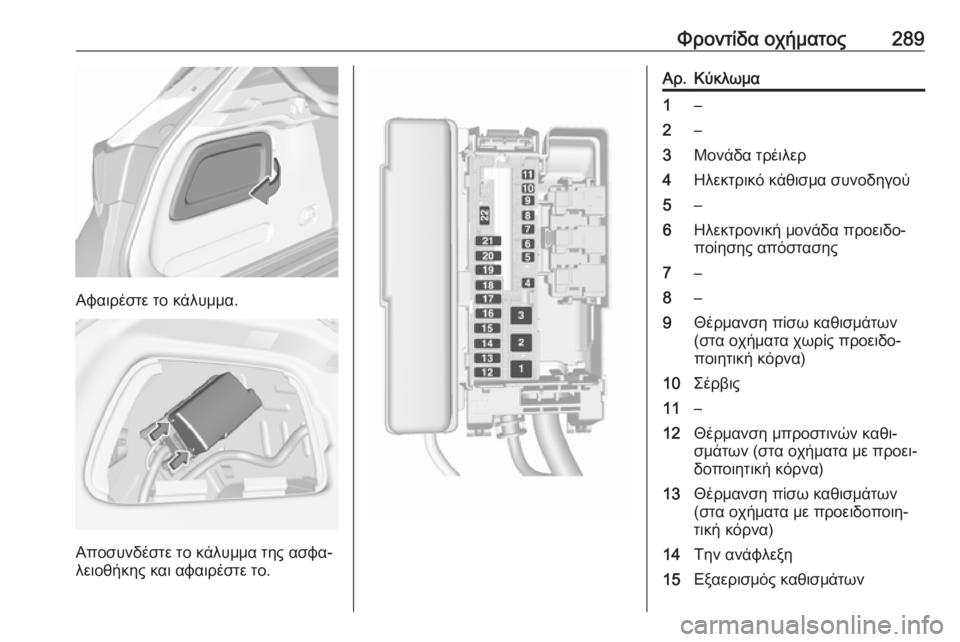 Φροντίδα οχήματος 289

Αφαιρέστε το κάλυμμα.

Αποσυνδέστε το κάλυμμα της ασφαλειοθήκης και αφαιρέστε το.

22
21
20
19
18
17
16
15
14
13
12
11
10
9
8
7
6
5
4
3
2
1

| Αρ. | Κύκλωμα |
|---|---|
| 1 | – |
| 2 | – |
| 3 | Μονάδα τρέιλερ |
| 4 | Ηλεκτρικό κάθισμα συνοδηγού |
| 5 | – |
| 6 | Ηλεκτρονική μονάδα προειδοποίησης απόστασης |
| 7 | – |
| 8 | – |
| 9 | Θέρμανση πίσω καθισμάτων (στα οχήματα χωρίς προειδοποιητική κόρνα) |
| 10 | Σέρβις |
| 11 | – |
| 12 | Θέρμανση μπροστινών καθισμάτων (στα οχήματα με προειδοποιητική κόρνα) |
| 13 | Θέρμανση πίσω καθισμάτων (στα οχήματα με προειδοποιητική κόρνα) |
| 14 | Την ανάφλεξη |
| 15 | Εξαερισμός καθισμάτων |

carmanualsonline.info