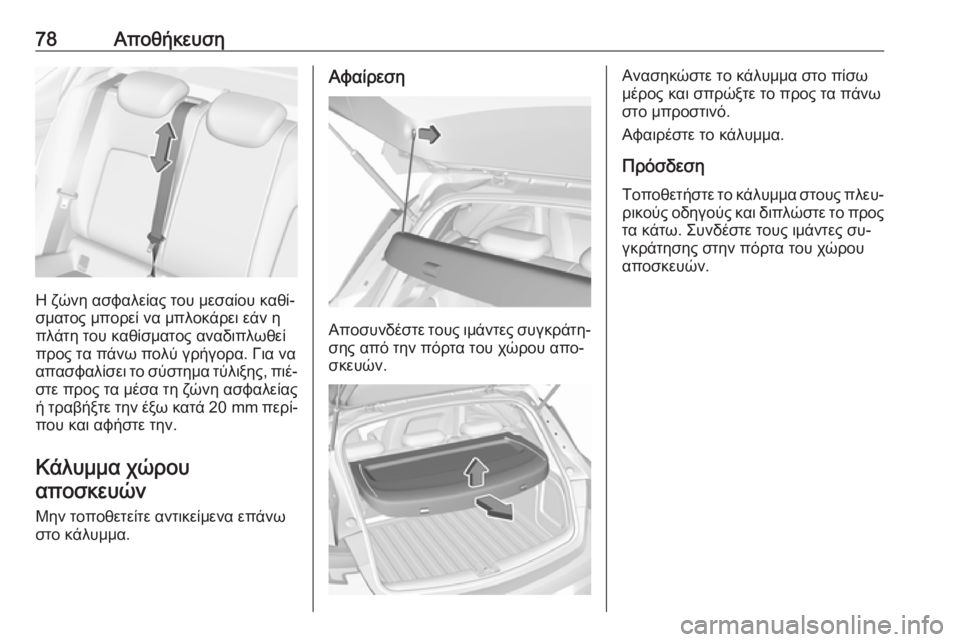 78 Αποθήκευση

Η ζώνη ασφαλείας του μεσαίου καθίσματος μπορεί να μπλοκάρει εάν η πλάτη του καθίσματος αναδιπλωθεί προς τα πάνω πολύ γρήγορα. Για να απασφαλίσει το σύστημα τύλιξης, πιέστε προς τα μέσα τη ζώνη ασφαλείας ή τραβήξτε την έξω κατά 20 mm περίπου και αφήστε την.

Κάλυμμα χώρου αποσκευών

Μην τοποθετείτε αντικείμενα επάνω στο κάλυμμα.

Αφαίρεση

Αποσυνδέστε τους ιμάντες συγκράτησης από την πόρτα του χώρου αποσκευών.

Ανασηκώστε το κάλυμμα στο πίσω μέρος και σπρώξτε το προς τα πάνω στο μπροστινό.

Αφαιρέστε το κάλυμμα.

Πρόσδεση

Τοποθετήστε το κάλυμμα στους πλευρικούς οδηγούς και διπλώστε το προς τα κάτω. Συνδέστε τους ιμάντες συγκράτησης στην πόρτα του χώρου αποσκευών.

carmanualsonline.info