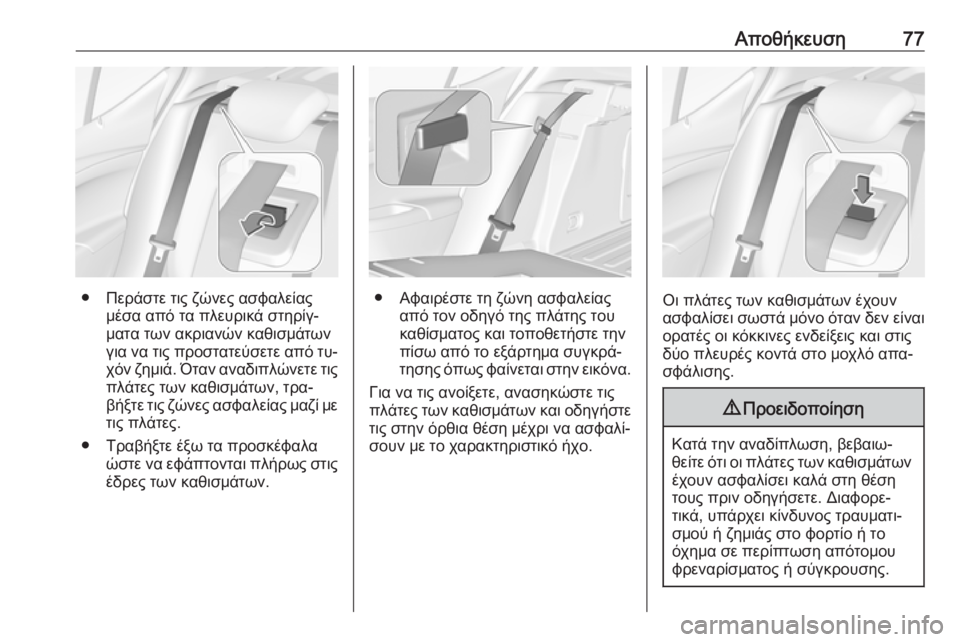 Αποθήκευση 77

● Περάστε τις ζώνες ασφαλείας μέσα από τα πλευρικά στηρίγματα των ακριανών καθισμάτων για να τις προστατεύσετε από τυχόν ζημιά. Όταν αναδιπλώνετε τις πλάτες των καθισμάτων, τραβήξτε τις ζώνες ασφαλείας μαζί με τις πλάτες.

● Τραβήξτε έξω τα προσκέφαλα ώστε να εφάπτονται πλήρως στις έδρες των καθισμάτων.

● Αφαιρέστε τη ζώνη ασφαλείας από τον οδηγό της πλάτης του καθίσματος και τοποθετήστε την πίσω από το εξάρτημα συγκράτησης όπως φαίνεται στην εικόνα.

Για να τις ανοίξετε, ανασηκώστε τις πλάτες των καθισμάτων και οδηγήστε τις στην όρθια θέση μέχρι να ασφαλίσουν με το χαρακτηριστικό ήχο.

Οι πλάτες των καθισμάτων έχουν ασφαλίσει σωστά μόνο όταν δεν είναι ορατές οι κόκκινες ενδείξεις και στις δύο πλευρές κοντά στο μοχλό απασφάλισης.

⚠ Προειδοποίηση

Κατά την αναδίπλωση, βεβαιωθείτε ότι οι πλάτες των καθισμάτων έχουν ασφαλίσει καλά στη θέση τους πριν οδηγήσετε. Διαφορετικά, υπάρχει κίνδυνος τραυματισμού ή ζημιάς στο φορτίο ή το όχημα σε περίπτωση απότομου φρεναρίσματος ή σύγκρουσης.

carmanualsonline.info