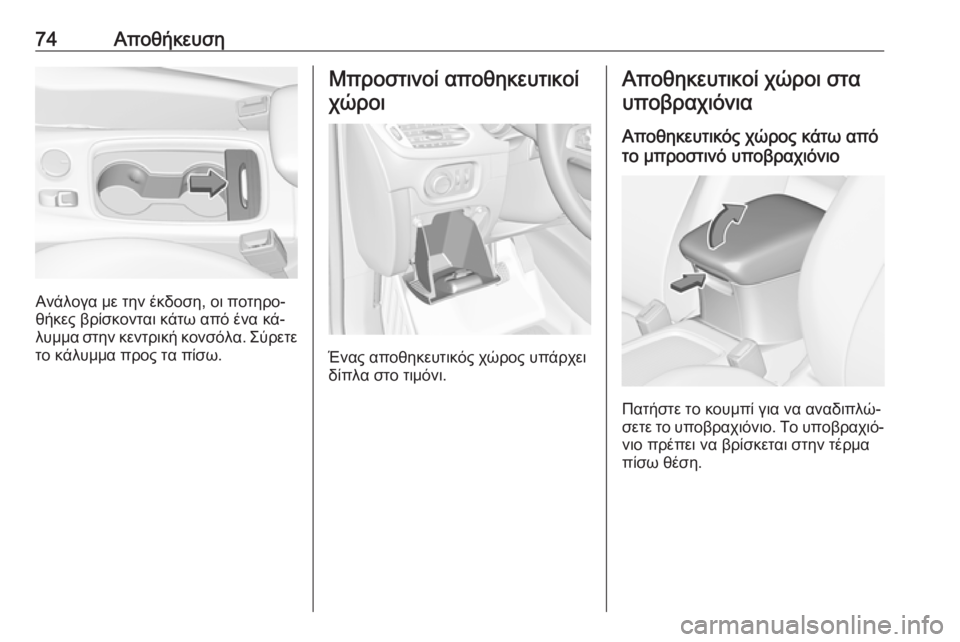 74 Αποθήκευση

Ανάλογα με την έκδοση, οι ποτηροθήκες βρίσκονται κάτω από ένα κάλυμμα στην κεντρική κονσόλα. Σύρετε το κάλυμμα προς τα πίσω.

Μπροστινοί αποθηκευτικοί χώροι

Ένας αποθηκευτικός χώρος υπάρχει δίπλα στο τιμόνι.

Αποθηκευτικοί χώροι στα υποβραχιόνια

Αποθηκευτικός χώρος κάτω από το μπροστινό υποβραχιόνιο

Πατήστε το κουμπί για να αναδιπλώσετε το υποβραχιόνιο. Το υποβραχιόνιο πρέπει να βρίσκεται στην τέρμα πίσω θέση.

carmanualsonline.info