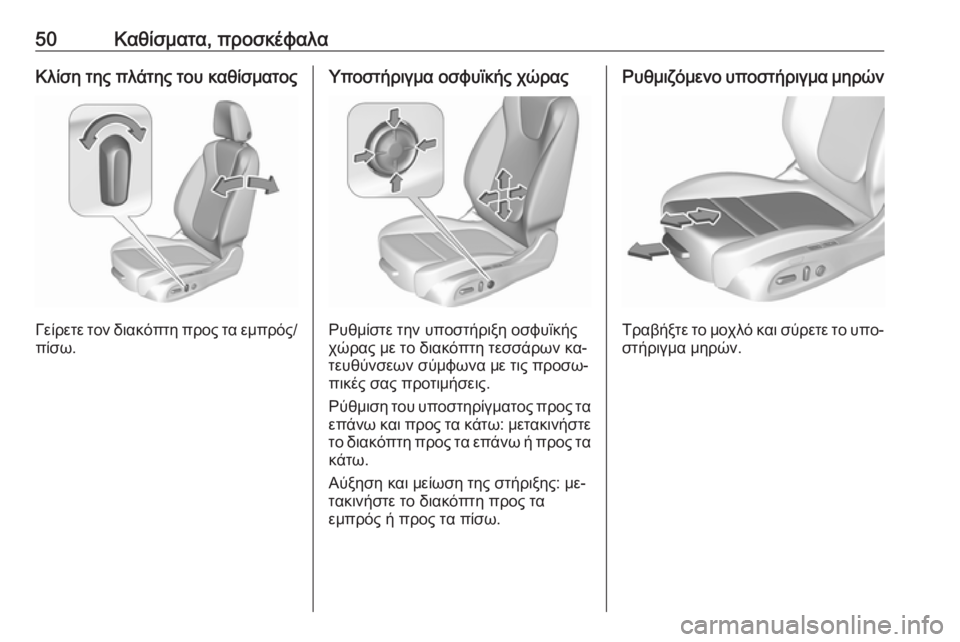 50 Καθίσματα, προσκέφαλα

Κλίση της πλάτης του καθίσματος

Γείρετε τον διακόπτη προς τα εμπρός/πίσω.

Υποστήριγμα οσφυϊκής χώρας

Ρυθμίστε την υποστήριξη οσφυϊκής χώρας με το διακόπτη τεσσάρων κατευθύνσεων σύμφωνα με τις προσωπικές σας προτιμήσεις.

Ρύθμιση του υποστηρίγματος προς τα επάνω και προς τα κάτω: μετακινήστε το διακόπτη προς τα επάνω ή προς τα κάτω.

Αύξηση και μείωση της στήριξης: μετακινήστε το διακόπτη προς τα εμπρός ή προς τα πίσω.

Ρυθμιζόμενο υποστήριγμα μηρών

Τραβήξτε το μοχλό και σύρετε το υποστήριγμα μηρών.

carmanualsonline.info