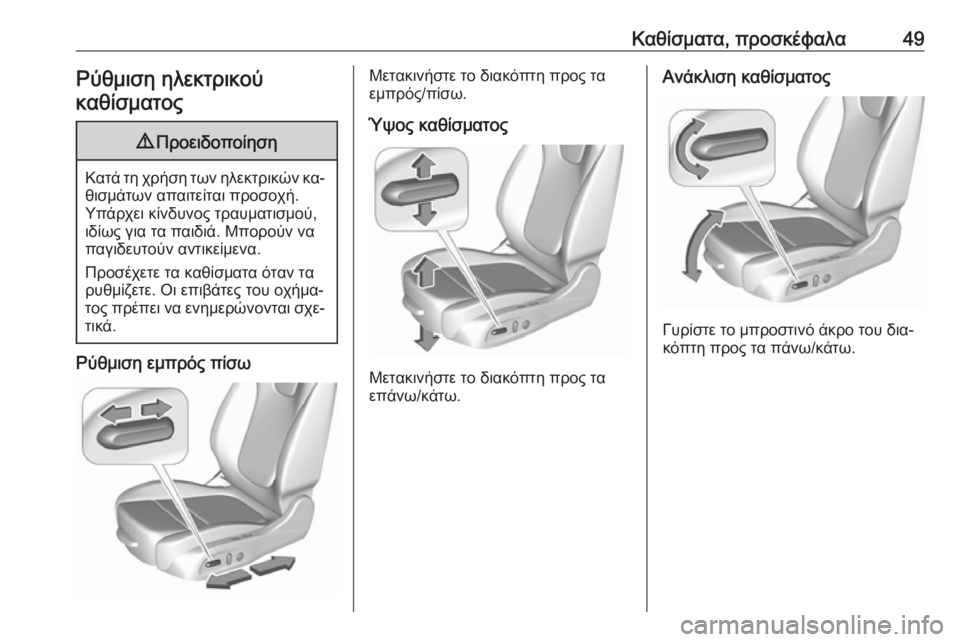 Καθίσματα, προσκέφαλα 49

Ρύθμιση ηλεκτρικού καθίσματος

⚠ Προειδοποίηση

Κατά τη χρήση των ηλεκτρικών καθισμάτων απαιτείται προσοχή. Υπάρχει κίνδυνος τραυματισμού, ιδίως για τα παιδιά. Μπορούν να παγιδευτούν αντικείμενα.

Προσέχετε τα καθίσματα όταν τα ρυθμίζετε. Οι επιβάτες του οχήματος πρέπει να ενημερώνονται σχετικά.

Ρύθμιση εμπρός πίσω

Μετακινήστε το διακόπτη προς τα εμπρός/πίσω.

Ύψος καθίσματος

Μετακινήστε το διακόπτη προς τα επάνω/κάτω.

Ανάκλιση καθίσματος

Γυρίστε το μπροστινό άκρο του διακόπτη προς τα πάνω/κάτω.

carmanualsonline.info