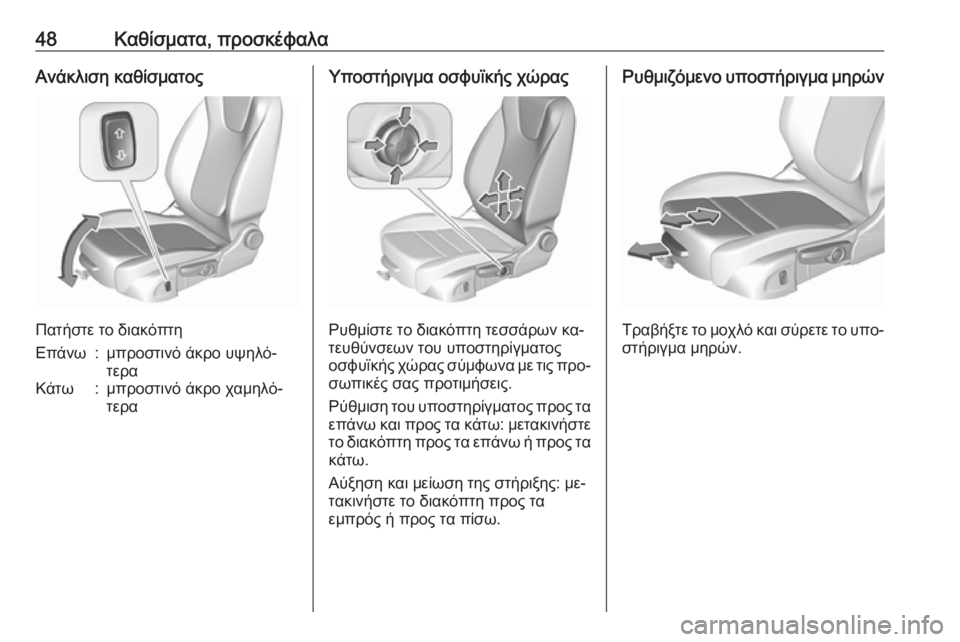 48 Καθίσματα, προσκέφαλα

Ανάκλιση καθίσματος

Πατήστε το διακόπτη

Επάνω : μπροστινό άκρο υψηλότερα
Κάτω : μπροστινό άκρο χαμηλότερα

Υποστήριγμα οσφυϊκής χώρας

Ρυθμίστε το διακόπτη τεσσάρων κατευθύνσεων του υποστηρίγματος οσφυϊκής χώρας σύμφωνα με τις προσωπικές σας προτιμήσεις.

Ρύθμιση του υποστηρίγματος προς τα επάνω και προς τα κάτω: μετακινήστε το διακόπτη προς τα επάνω ή προς τα κάτω.

Αύξηση και μείωση της στήριξης: μετακινήστε το διακόπτη προς τα εμπρός ή προς τα πίσω.

Ρυθμιζόμενο υποστήριγμα μηρών

Τραβήξτε το μοχλό και σύρετε το υποστήριγμα μηρών.

carmanualsonline.info