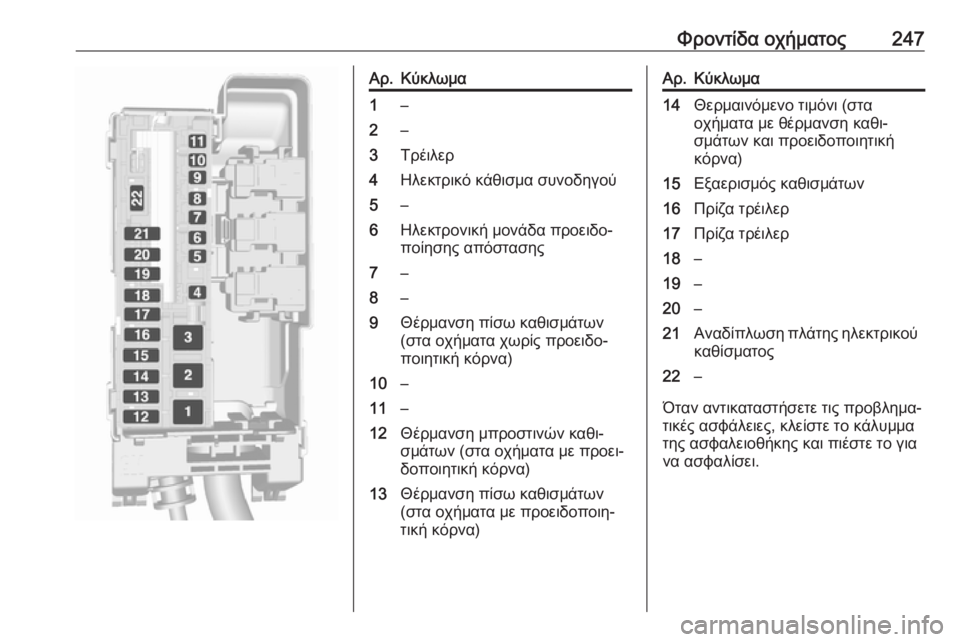 Φροντίδα οχήματος 247

11
10
9
8
7
6
5
4
22
21
20
19
18
17
16
15
14
13
12
3
2
1

| Αρ. | Κύκλωμα |
|---|---|
| 1 | – |
| 2 | – |
| 3 | Τρέιλερ |
| 4 | Ηλεκτρικό κάθισμα συνοδηγού |
| 5 | – |
| 6 | Ηλεκτρονική μονάδα προειδοποίησης απόστασης |
| 7 | – |
| 8 | – |
| 9 | Θέρμανση πίσω καθισμάτων (στα οχήματα χωρίς προειδοποιητική κόρνα) |
| 10 | – |
| 11 | – |
| 12 | Θέρμανση μπροστινών καθισμάτων (στα οχήματα με προειδοποιητική κόρνα) |
| 13 | Θέρμανση πίσω καθισμάτων (στα οχήματα με προειδοποιητική κόρνα) |

| Αρ. | Κύκλωμα |
|---|---|
| 14 | Θερμαινόμενο τιμόνι (στα οχήματα με θέρμανση καθισμάτων και προειδοποιητική κόρνα) |
| 15 | Εξαερισμός καθισμάτων |
| 16 | Πρίζα τρέιλερ |
| 17 | Πρίζα τρέιλερ |
| 18 | – |
| 19 | – |
| 20 | – |
| 21 | Αναδίπλωση πλάτης ηλεκτρικού καθίσματος |
| 22 | – |

Όταν αντικαταστήσετε τις προβληματικές ασφάλειες, κλείστε το κάλυμμα της ασφαλειοθήκης και πιέστε το για να ασφαλίσει.

carmanualsonline.info