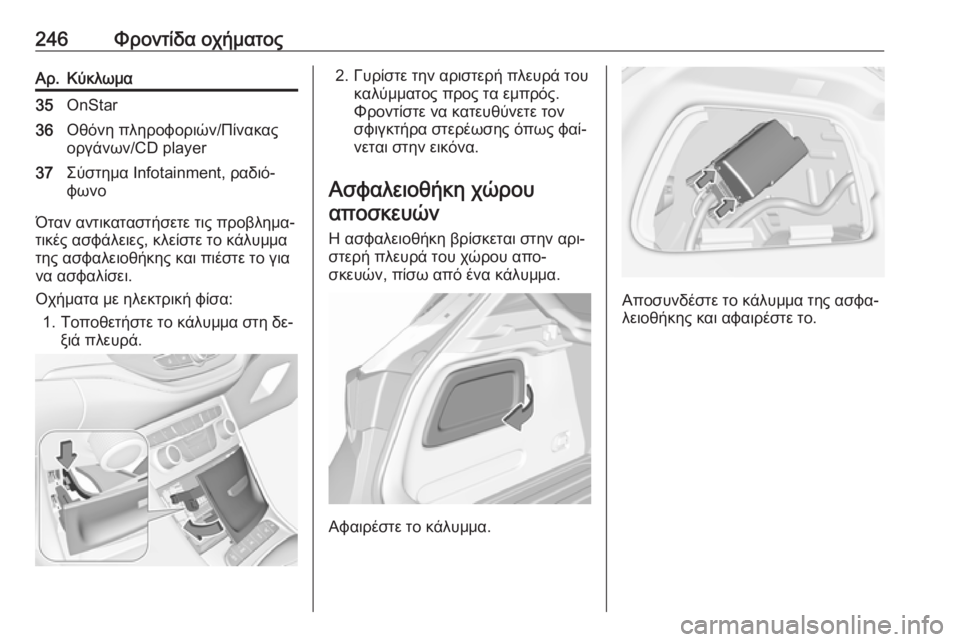 246 Φροντίδα οχήματος

| Αρ. | Κύκλωμα |
|---|---|
| 35 | OnStar |
| 36 | Οθόνη πληροφοριών/Πίνακας οργάνων/CD player |
| 37 | Σύστημα Infotainment, ραδιόφωνο |

Όταν αντικαταστήσετε τις προβληματικές ασφάλειες, κλείστε το κάλυμμα της ασφαλειοθήκης και πιέστε το για να ασφαλίσει.

Οχήματα με ηλεκτρική φίσα:

1. Τοποθετήστε το κάλυμμα στη δεξιά πλευρά.

2. Γυρίστε την αριστερή πλευρά του καλύμματος προς τα εμπρός. Φροντίστε να κατευθύνετε τον σφιγκτήρα στερέωσης όπως φαίνεται στην εικόνα.

Ασφαλειοθήκη χώρου αποσκευών

Η ασφαλειοθήκη βρίσκεται στην αριστερή πλευρά του χώρου αποσκευών, πίσω από ένα κάλυμμα.

Αφαιρέστε το κάλυμμα.

Αποσυνδέστε το κάλυμμα της ασφαλειοθήκης και αφαιρέστε το.

carmanualsonline.info