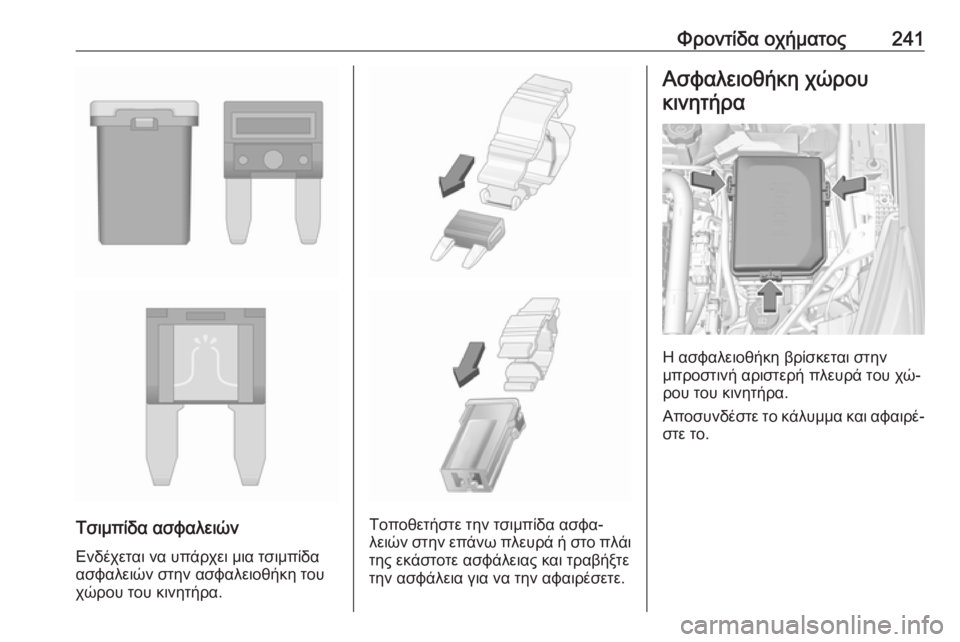 Φροντίδα οχήματος 241

Τσιμπίδα ασφαλειών

Ενδέχεται να υπάρχει μια τσιμπίδα ασφαλειών στην ασφαλειοθήκη του χώρου του κινητήρα.

Τοποθετήστε την τσιμπίδα ασφαλειών στην επάνω πλευρά ή στο πλάι της εκάστοτε ασφάλειας και τραβήξτε την ασφάλεια για να την αφαιρέσετε.

Ασφαλειοθήκη χώρου κινητήρα

Η ασφαλειοθήκη βρίσκεται στην μπροστινή αριστερή πλευρά του χώρου του κινητήρα.

Αποσυνδέστε το κάλυμμα και αφαιρέστε το.

carmanualsonline.info