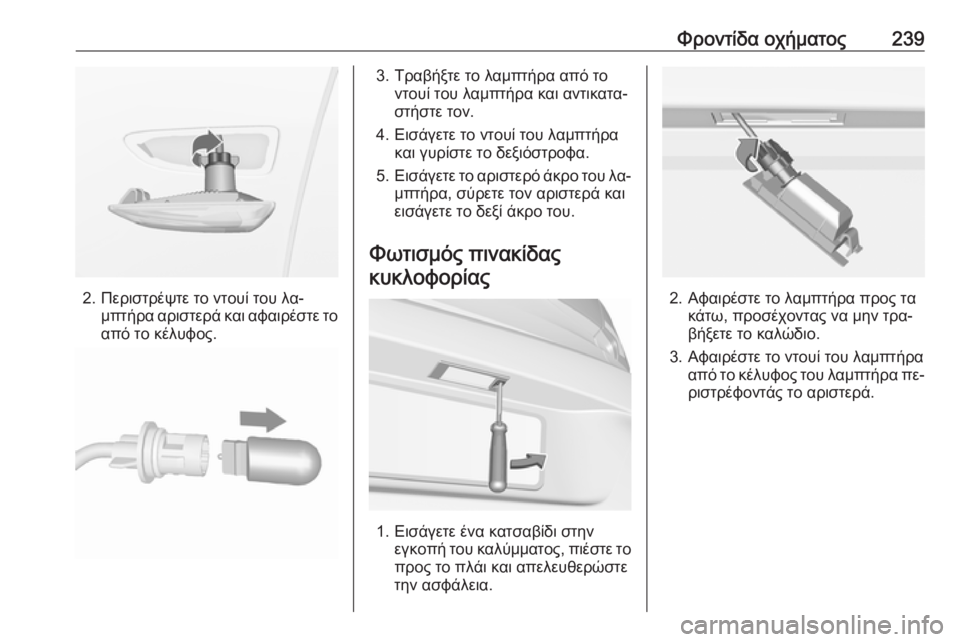 Φροντίδα οχήματος 239

2. Περιστρέψτε το ντουί του λαμπτήρα αριστερά και αφαιρέστε το από το κέλυφος.

3. Τραβήξτε το λαμπτήρα από το ντουί του λαμπτήρα και αντικαταστήστε τον.

4. Εισάγετε το ντουί του λαμπτήρα και γυρίστε το δεξιόστροφα.

5. Εισάγετε το αριστερό άκρο του λαμπτήρα, σύρετε τον αριστερά και εισάγετε το δεξί άκρο του.

Φωτισμός πινακίδας κυκλοφορίας

1. Εισάγετε ένα κατσαβίδι στην εγκοπή του καλύμματος, πιέστε το προς το πλάι και απελευθερώστε την ασφάλεια.

2. Αφαιρέστε το λαμπτήρα προς τα κάτω, προσέχοντας να μην τραβήξετε το καλώδιο.

3. Αφαιρέστε το ντουί του λαμπτήρα από το κέλυφος του λαμπτήρα περιστρέφοντάς το αριστερά.

carmanualsonline.info