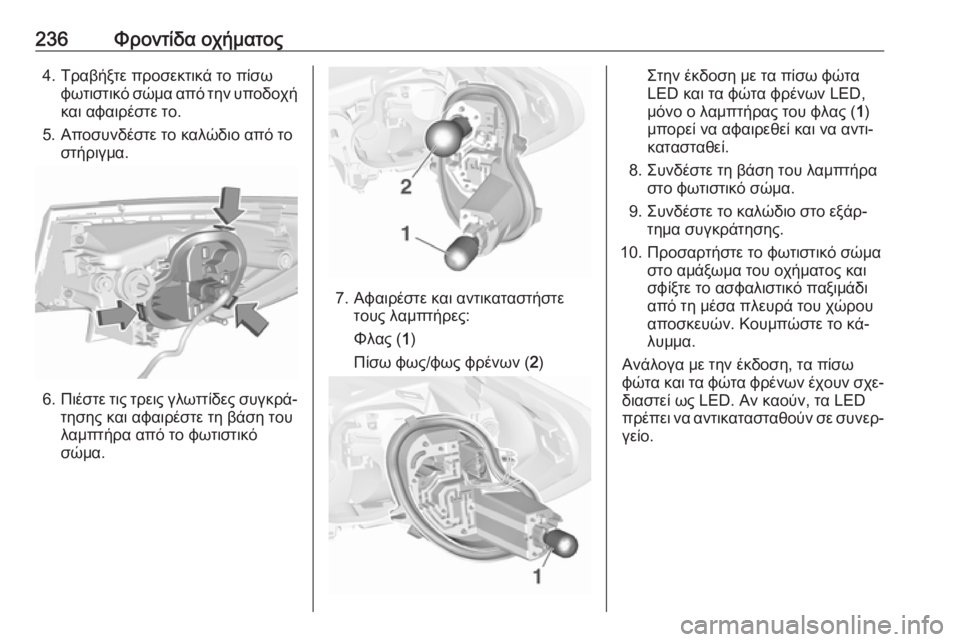 236 Φροντίδα οχήματος

4. Τραβήξτε προσεκτικά το πίσω φωτιστικό σώμα από την υποδοχή και αφαιρέστε το.

5. Αποσυνδέστε το καλώδιο από το στήριγμα.

6. Πιέστε τις τρεις γλωττίδες συγκράτησης και αφαιρέστε τη βάση του λαμπτήρα από το φωτιστικό σώμα.

2

1

7. Αφαιρέστε και αντικαταστήστε τους λαμπτήρες:

Φλας (1)

Πίσω φως/φως φρένων (2)

1

Στην έκδοση με τα πίσω φώτα LED και τα φώτα φρένων LED, μόνο ο λαμπτήρας του φλας (1) μπορεί να αφαιρεθεί και να αντικατασταθεί.

8. Συνδέστε τη βάση του λαμπτήρα στο φωτιστικό σώμα.

9. Συνδέστε το καλώδιο στο εξάρτημα συγκράτησης.

10. Προσαρτήστε το φωτιστικό σώμα στο αμάξωμα του οχήματος και σφίξτε το ασφαλιστικό παξιμάδι από τη μέσα πλευρά του χώρου αποσκευών. Κουμπώστε το κάλυμμα.

Ανάλογα με την έκδοση, τα πίσω φώτα και τα φώτα φρένων έχουν σχεδιαστεί ως LED. Αν καούν, τα LED πρέπει να αντικατασταθούν σε συνεργείο.

carmanualsonline.info