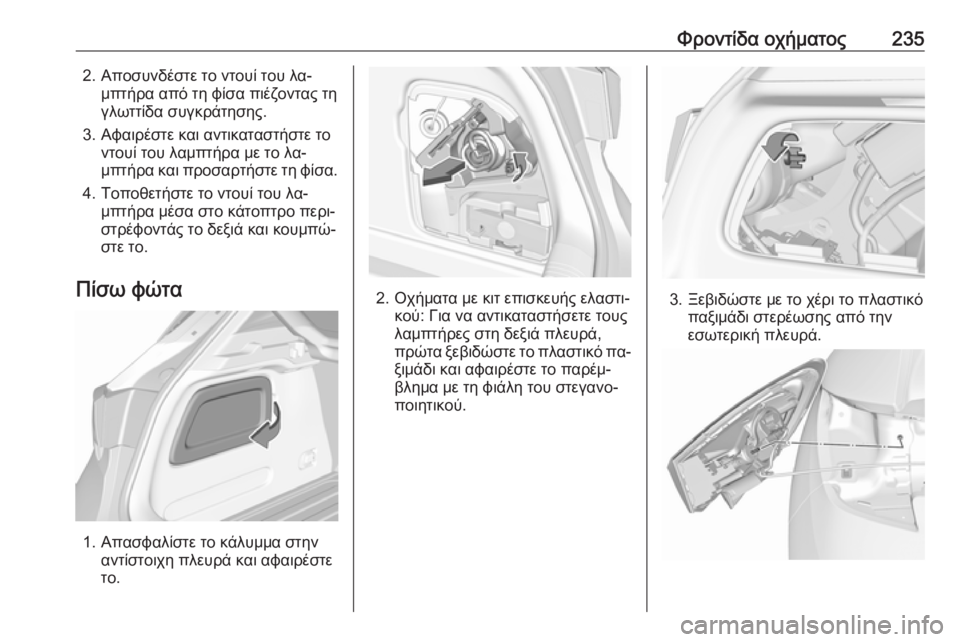 Φροντίδα οχήματος 235

2. Αποσυνδέστε το ντουί του λαμπτήρα από τη φίσα πιέζοντας τη γλωττίδα συγκράτησης.

3. Αφαιρέστε και αντικαταστήστε το ντουί του λαμπτήρα με το λαμπτήρα και προσαρτήστε τη φίσα.

4. Τοποθετήστε το ντουί του λαμπτήρα μέσα στο κάτοπτρο περιστρέφοντάς το δεξιά και κουμπώστε το.

Πίσω φώτα

1. Απασφαλίστε το κάλυμμα στην αντίστοιχη πλευρά και αφαιρέστε το.

2. Οχήματα με κιτ επισκευής ελαστικού: Για να αντικαταστήσετε τους λαμπτήρες στη δεξιά πλευρά, πρώτα ξεβιδώστε το πλαστικό παξιμάδι και αφαιρέστε το παρέμβλημα με τη φιάλη του στεγανοποιητικού.

3. Ξεβιδώστε με το χέρι το πλαστικό παξιμάδι στερέωσης από την εσωτερική πλευρά.

carmanualsonline.info