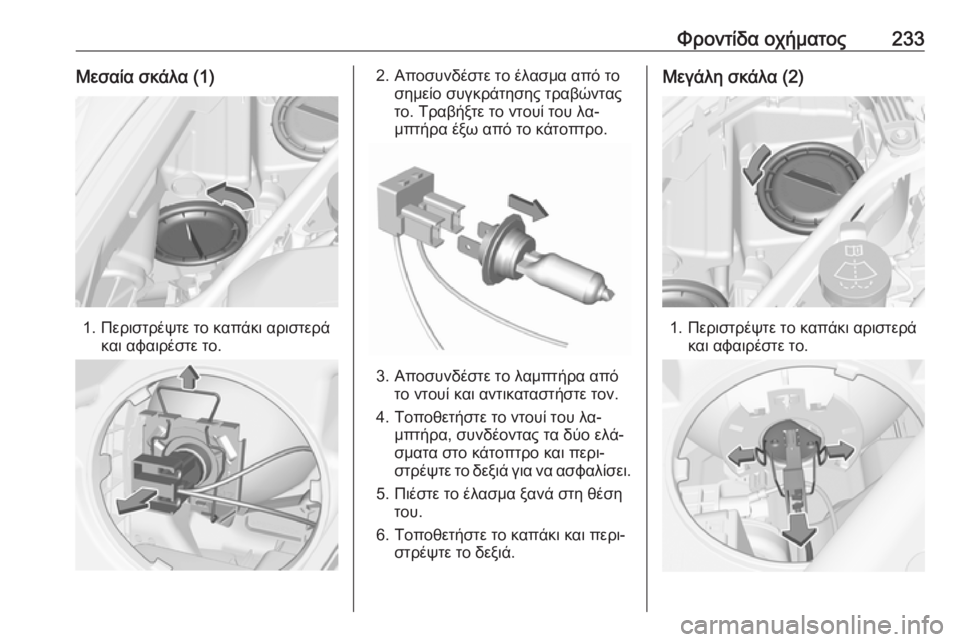 Φροντίδα οχήματος 233

Μεσαία σκάλα (1)

1. Περιστρέψτε το καπάκι αριστερά και αφαιρέστε το.

2. Αποσυνδέστε το έλασμα από το σημείο συγκράτησης τραβώντας το. Τραβήξτε το ντουί του λαμπτήρα έξω από το κάτοπτρο.

3. Αποσυνδέστε το λαμπτήρα από το ντουί και αντικαταστήστε τον.

4. Τοποθετήστε το ντουί του λαμπτήρα, συνδέοντας τα δύο ελάσματα στο κάτοπτρο και περιστρέψτε το δεξιά για να ασφαλίσει.

5. Πιέστε το έλασμα ξανά στη θέση του.

6. Τοποθετήστε το καπάκι και περιστρέψτε το δεξιά.

Μεγάλη σκάλα (2)

1. Περιστρέψτε το καπάκι αριστερά και αφαιρέστε το.

carmanualsonline.info