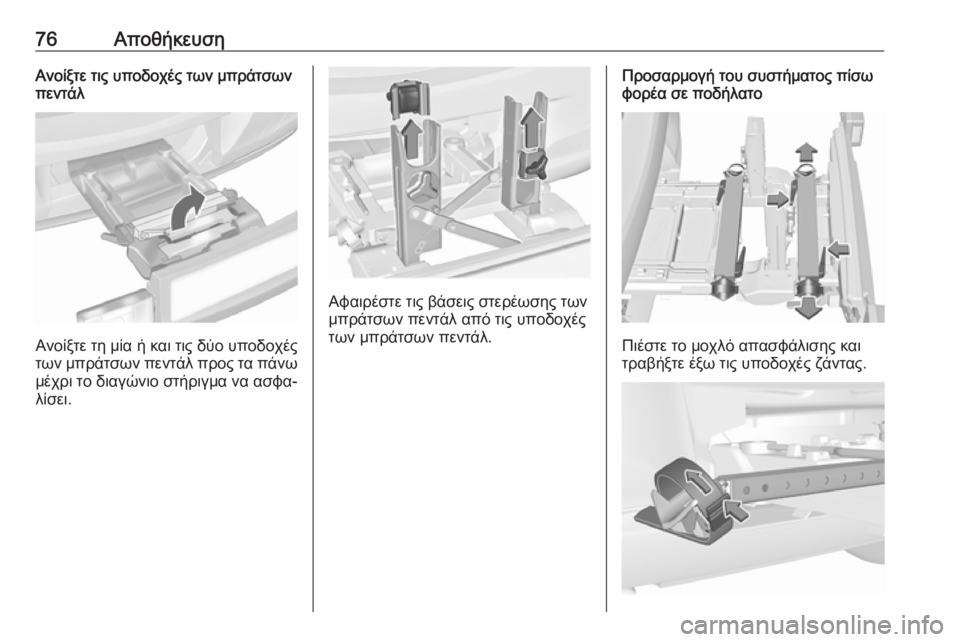 76 Αποθήκευση

Ανοίξτε τις υποδοχές των μπράτσων πεντάλ

Ανοίξτε τη μία ή και τις δύο υποδοχές των μπράτσων πεντάλ προς τα πάνω μέχρι το διαγώνιο στήριγμα να ασφαλίσει.

Αφαιρέστε τις βάσεις στερέωσης των μπράτσων πεντάλ από τις υποδοχές των μπράτσων πεντάλ.

Προσαρμογή του συστήματος πίσω φορέα σε ποδήλατο

Πιέστε το μοχλό απασφάλισης και τραβήξτε έξω τις υποδοχές ζάντας.

carmanualsonline.info