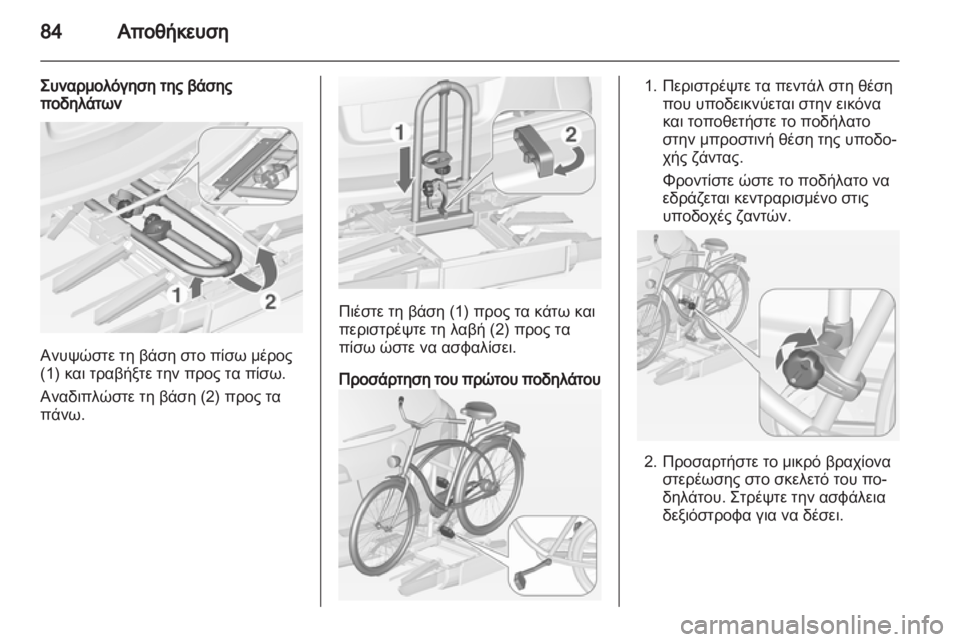 84 Αποθήκευση

Συναρμολόγηση της βάσης ποδηλάτων

1

2

Ανυψώστε τη βάση στο πίσω μέρος (1) και τραβήξτε την προς τα πίσω.

Αναδιπλώστε τη βάση (2) προς τα πάνω.

1

2

Πιέστε τη βάση (1) προς τα κάτω και περιστρέψτε τη λαβή (2) προς τα πίσω ώστε να ασφαλίσει.

Προσάρτηση του πρώτου ποδηλάτου

1. Περιστρέψτε τα πεντάλ στη θέση που υποδεικνύεται στην εικόνα και τοποθετήστε το ποδήλατο στην μπροστινή θέση της υποδοχής ζάντας.

Φροντίστε ώστε το ποδήλατο να εδράζεται κεντραρισμένο στις υποδοχές ζαντών.

2. Προσαρτήστε το μικρό βραχίονα στερέωσης στο σκελετό του ποδηλάτου. Στρέψτε την ασφάλεια δεξιόστροφα για να δέσει.

carmanualsonline.info