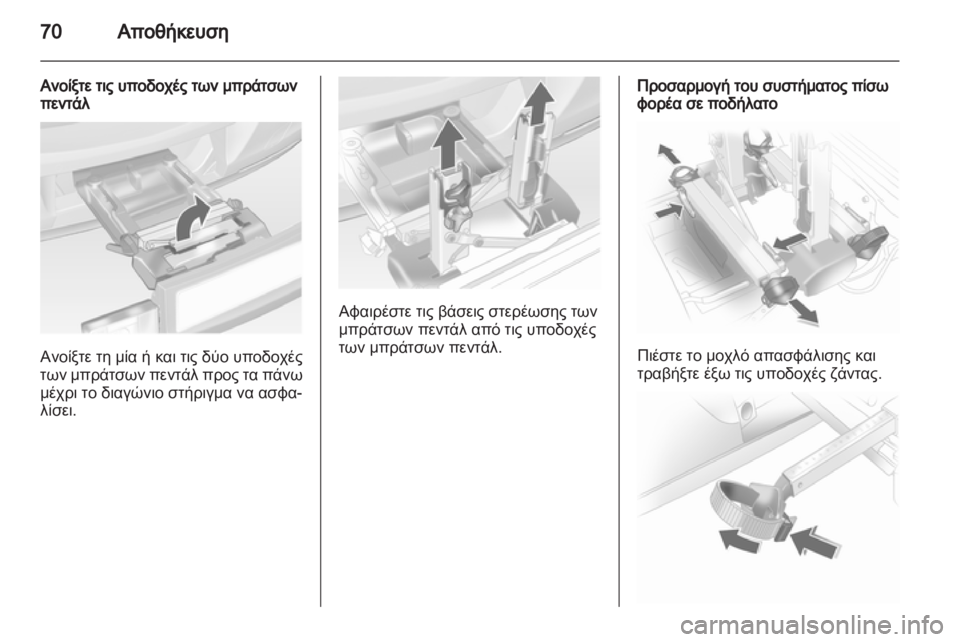 70 Αποθήκευση

Ανοίξτε τις υποδοχές των μπράτσων πεντάλ

Ανοίξτε τη μία ή και τις δύο υποδοχές των μπράτσων πεντάλ προς τα πάνω μέχρι το διαγώνιο στήριγμα να ασφαλίσει.

Αφαιρέστε τις βάσεις στερέωσης των μπράτσων πεντάλ από τις υποδοχές των μπράτσων πεντάλ.

Προσαρμογή του συστήματος πίσω φορέα σε ποδήλατο

Πιέστε το μοχλό απασφάλισης και τραβήξτε έξω τις υποδοχές ζάντας.

carmanualsonline.info