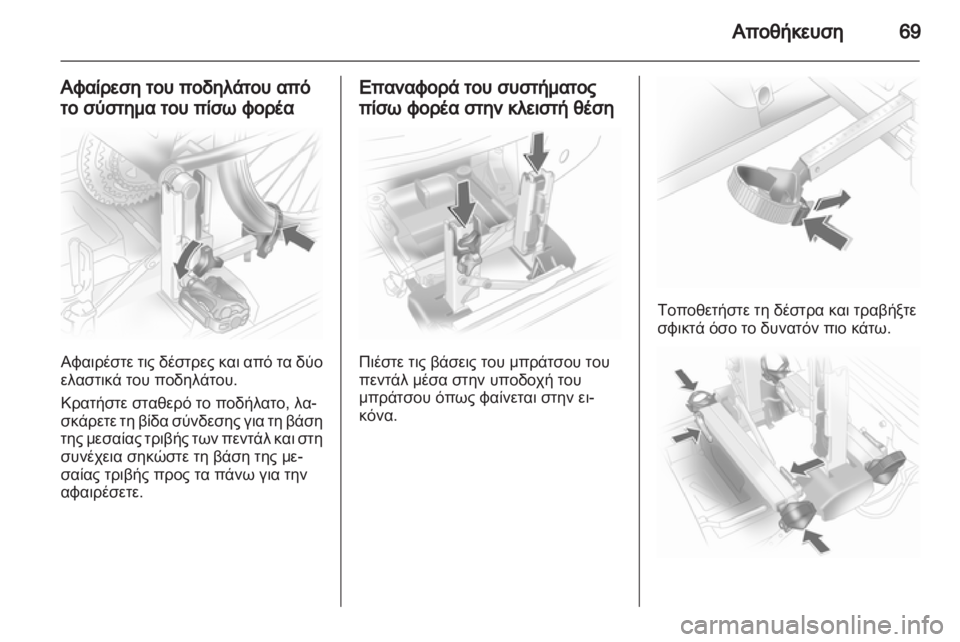 Αποθήκευση 69

Αφαίρεση του ποδηλάτου από το σύστημα του πίσω φορέα

Αφαιρέστε τις δέστρες και από τα δύο ελαστικά του ποδηλάτου.

Κρατήστε σταθερό το ποδήλατο, λασκάρετε τη βίδα σύνδεσης για τη βάση της μεσαίας τριβής των πεντάλ και στη συνέχεια σηκώστε τη βάση της μεσαίας τριβής προς τα πάνω για την αφαιρέσετε.

Επαναφορά του συστήματος πίσω φορέα στην κλειστή θέση

Πιέστε τις βάσεις του μπράτσου του πεντάλ μέσα στην υποδοχή του μπράτσου όπως φαίνεται στην εικόνα.

Τοποθετήστε τη δέστρα και τραβήξτε σφικτά όσο το δυνατόν πιο κάτω.

carmanualsonline.info